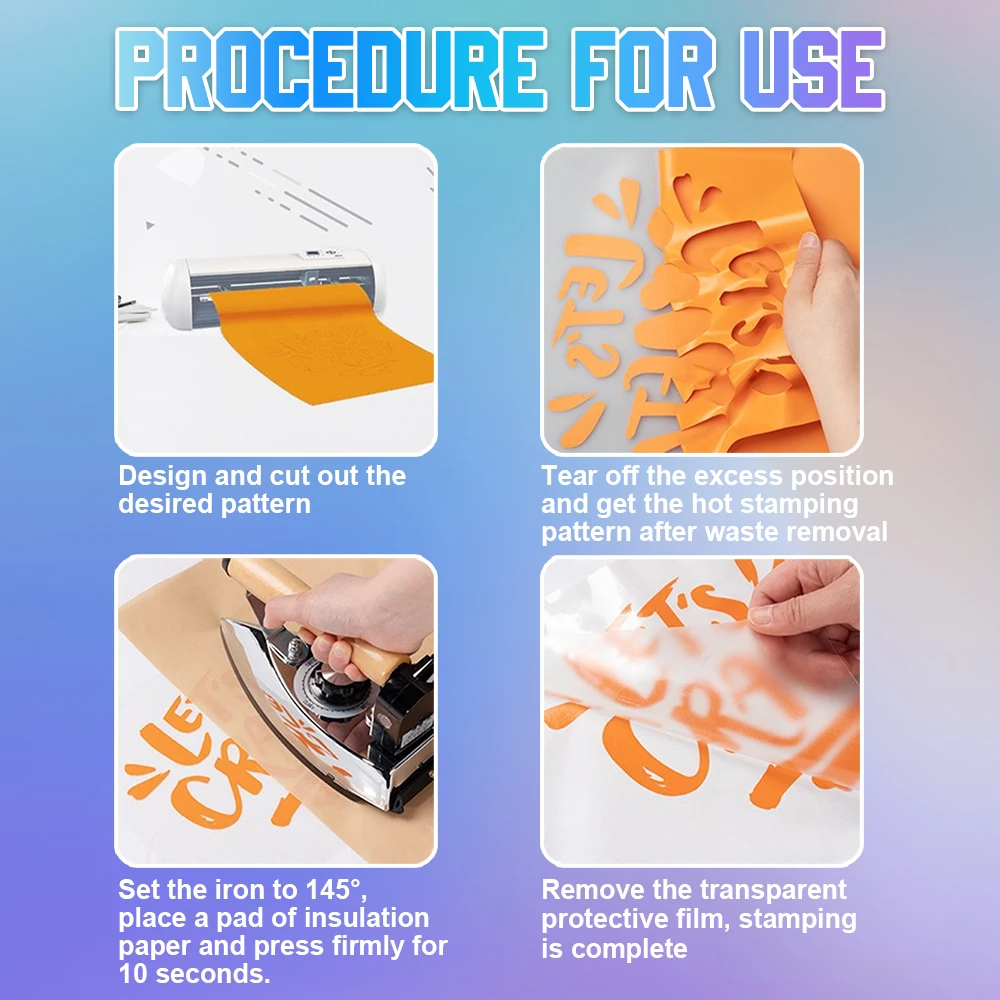 PROCEDURE FOR USE

Design and cut out the desired pattern

Tear off the excess position and get the hot stamping pattern after waste removal

Set the iron to 145°, place a pad of insulation paper and press firmly for 10 seconds.

Remove the transparent protective film, stamping is complete