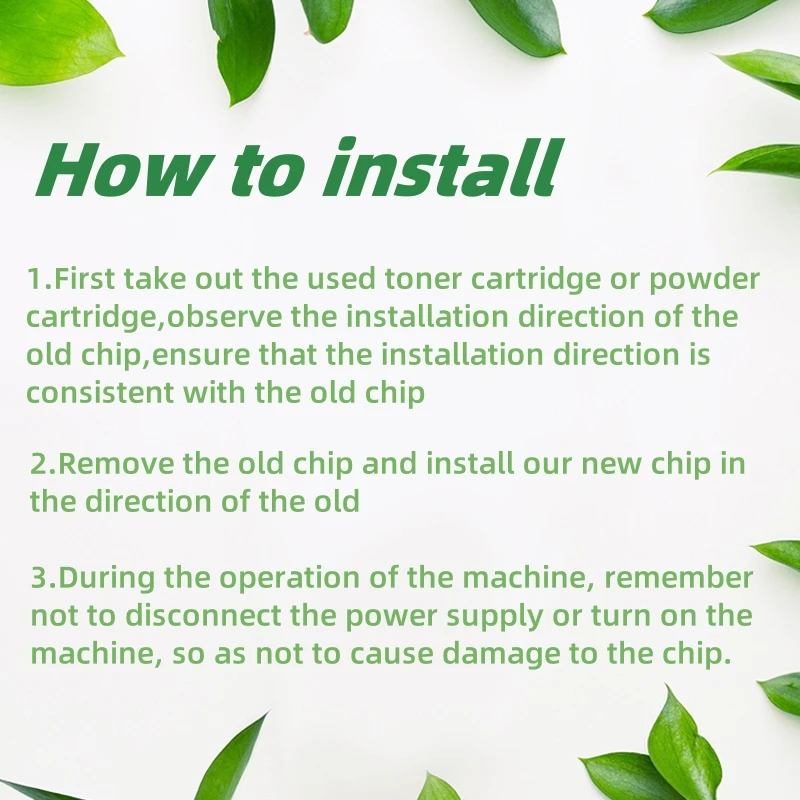 How to install

1.First take out the used toner cartridge or powder cartridge,observe the installation direction of the old chip,ensure that the installation direction is consistent with the old chip

2.Remove the old chip and install our new chip in the direction of the old

3.During the operation of the machine, remember not to disconnect the power supply or turn on the machine, so as not to cause damage to the chip.