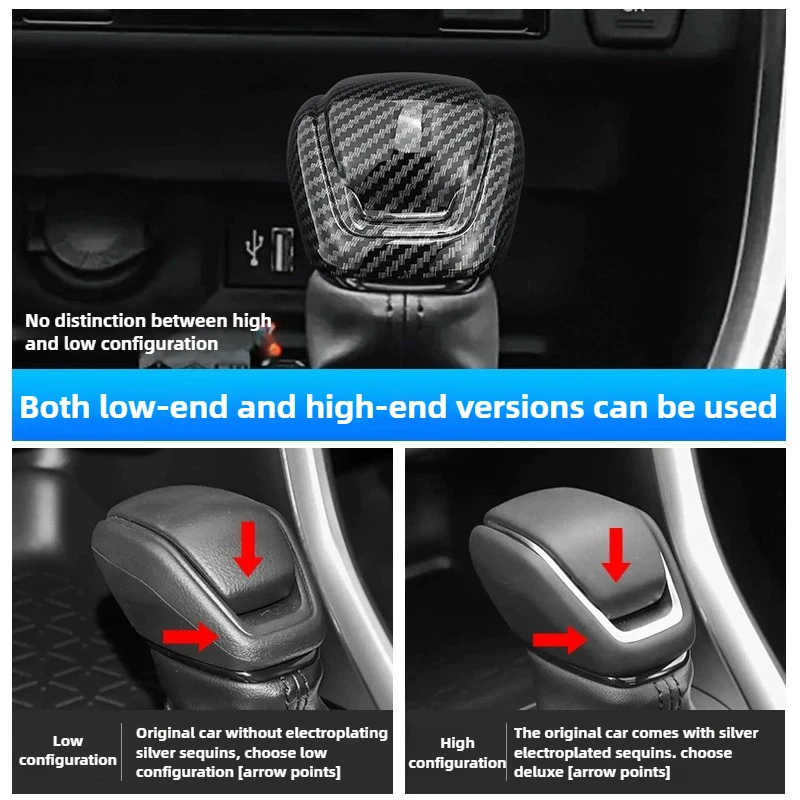 No distinction between high and low configuration

Both low-end and high-end versions can be used

Low configuration

Original car without electroplating silver sequins, choose low configuration [arrow points]

High configuration

The original car comes with silver electroplated sequins. choose deluxe [arrow points]