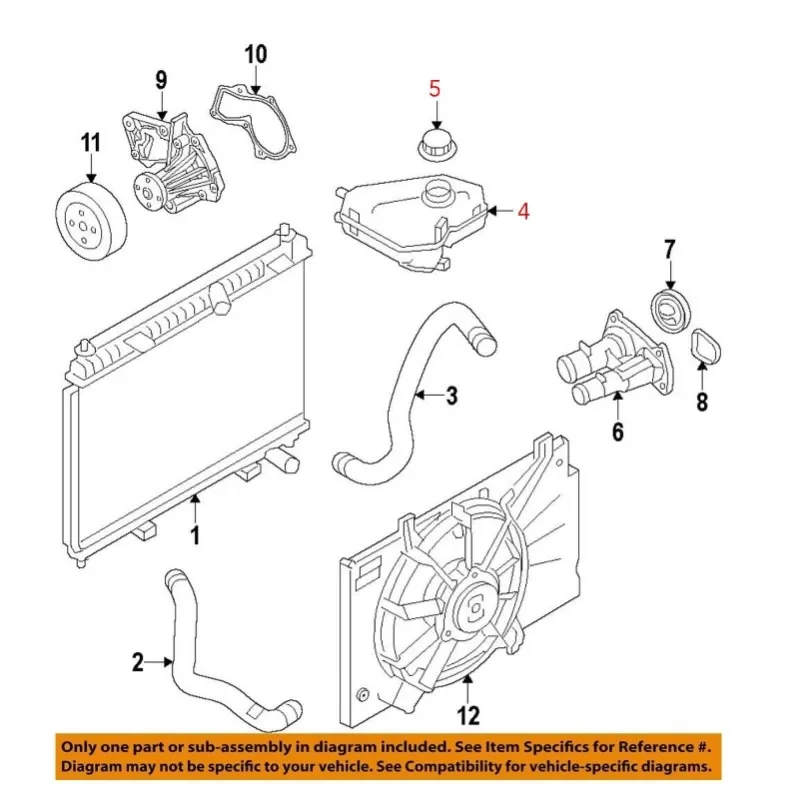 10
9
5
11
4
7
3
8
6
1
2
12
Only one part or sub-assembly in diagram included. See Item Specifics for Reference #. Diagram may not be specific to your vehicle. See Compatibility for vehicle-specific diagrams.