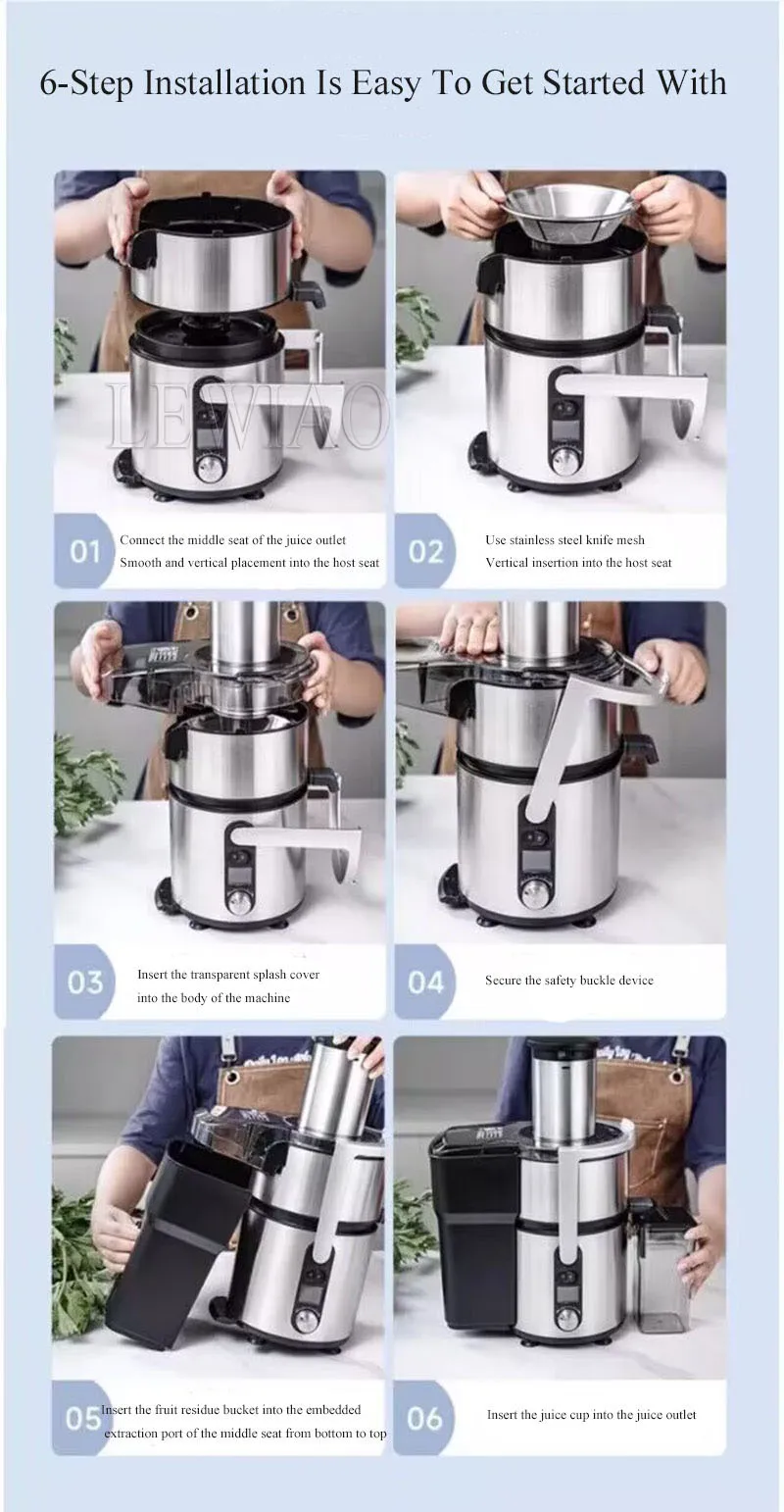 6-Step Installation Is Easy To Get Started With

LEWIAO

01 Connect the middle seat of the juice outlet Smooth and vertical placement into the host seat

02 Use stainless steel knife mesh Vertical insertion into the host seat

03 Insert the transparent splash cover into the body of the machine

04 Secure the safety buckle device

05 Insert the fruit residue bucket into the embedded extraction port of the middle seat from bottom to top

06 Insert the juice cup into the juice outlet