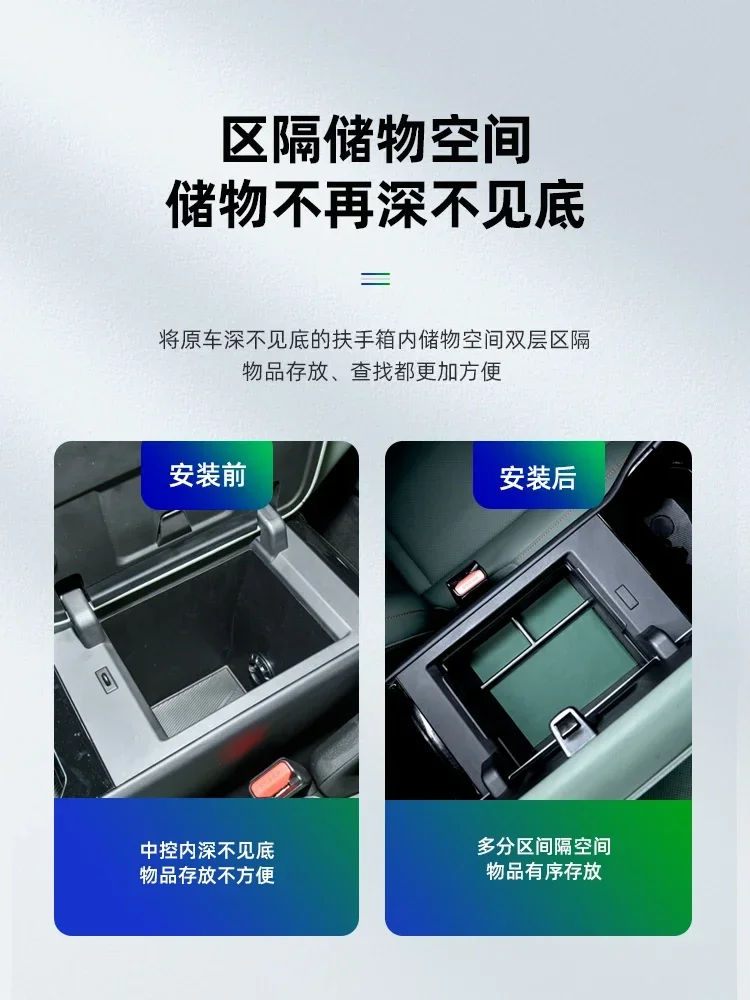 区隔储物空间
储物不再深不见底

将原车深不见底的扶手箱内储物空间双层区隔
物品存放、查找都更加方便

安装前

中控内深不见底
物品存放不方便

安装后

多分区间隔空间
物品有序存放