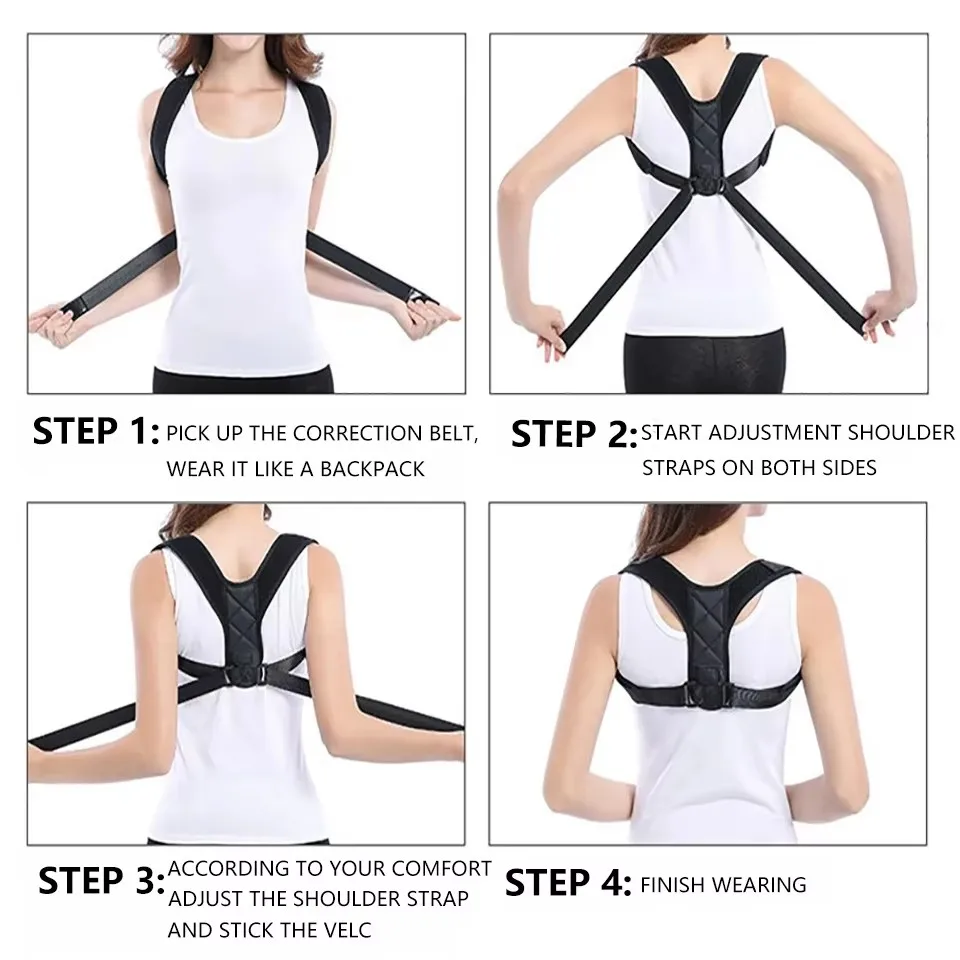 STEP 1: PICK UP THE CORRECTION BELT, WEAR IT LIKE A BACKPACK

STEP 2: START ADJUSTMENT SHOULDER STRAPS ON BOTH SIDES

STEP 3: ACCORDING TO YOUR COMFORT ADJUST THE SHOULDER STRAP AND STICK THE VELC

STEP 4: FINISH WEARING