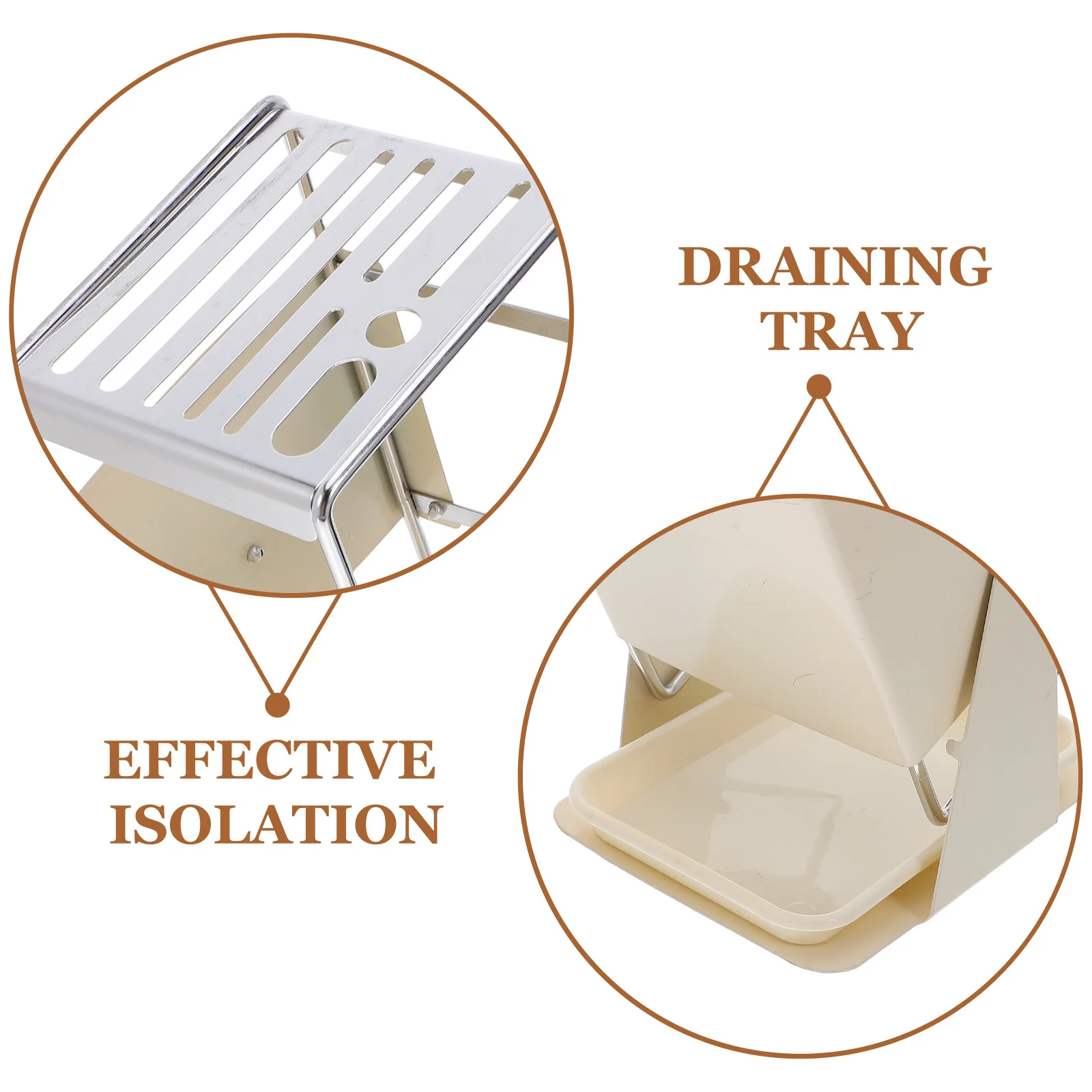 DRAINING TRAY

EFFECTIVE ISOLATION