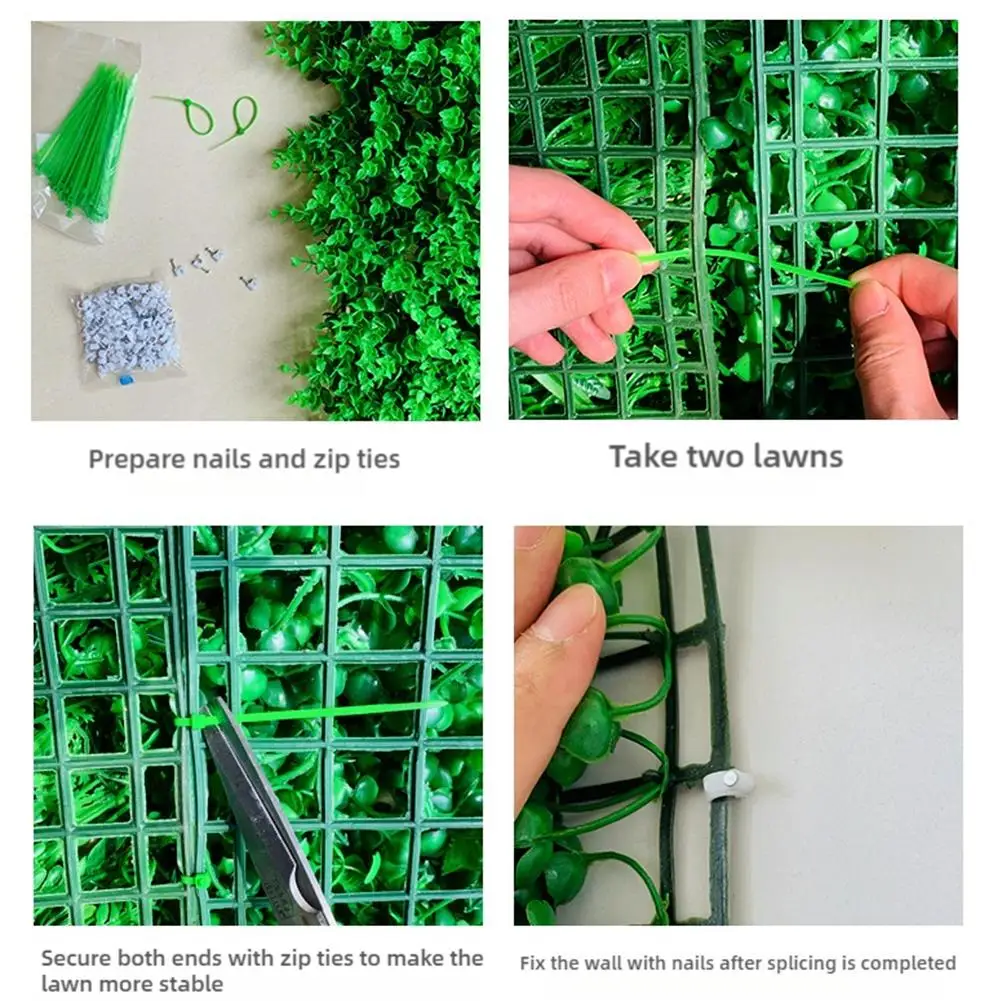 Prepare nails and zip ties

Take two lawns

Secure both ends with zip ties to make the lawn more stable

Fix the wall with nails after splicing is completed