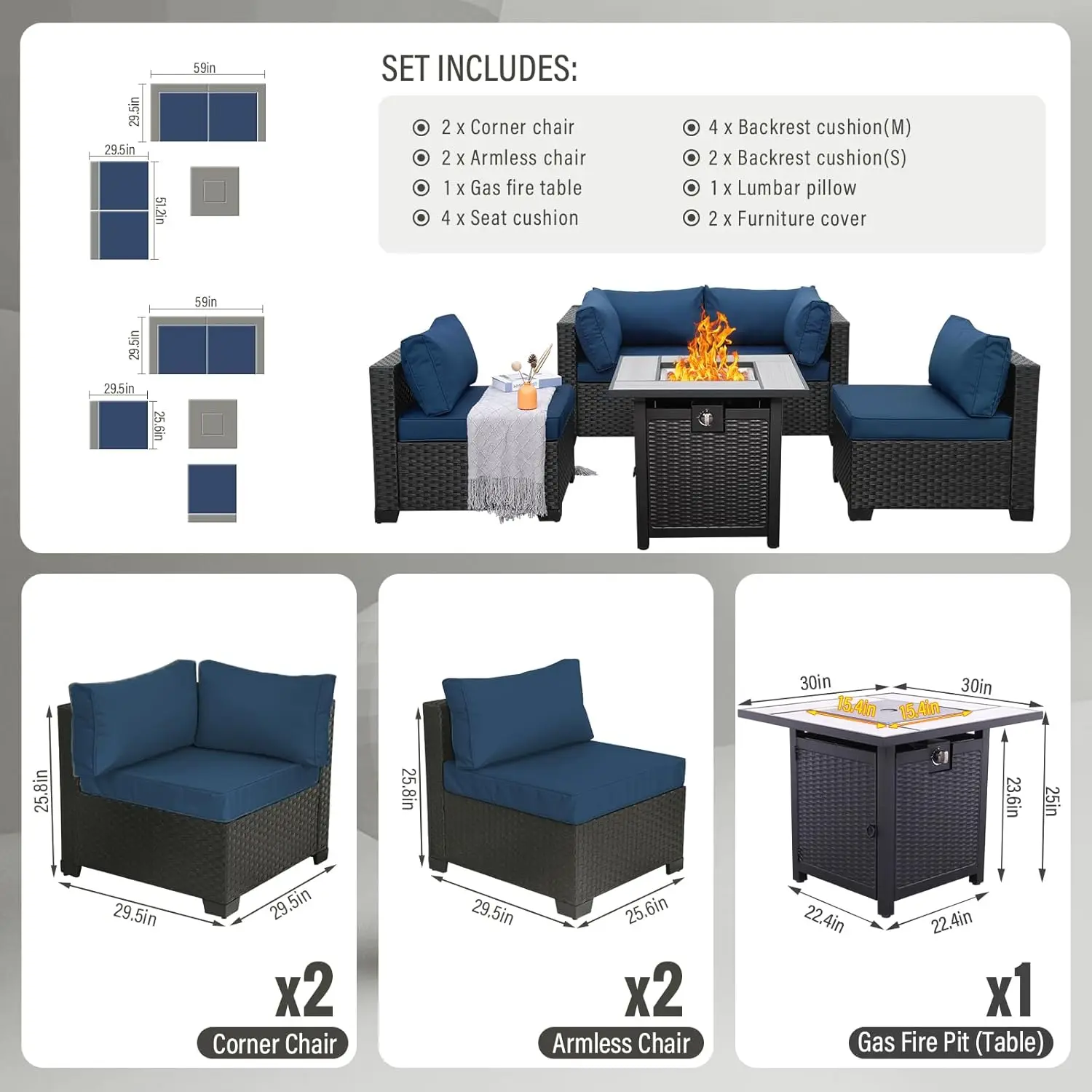 59in
29.5in
29.5in
51.2in

59in
29.5in
29.5in
25.6in

SET INCLUDES:

2 x Corner chair
2 x Armless chair
1 x Gas fire table
4 x Seat cushion

4 x Backrest cushion(M)
2 x Backrest cushion(S)
1 x Lumbar pillow
2 x Furniture cover

25.8in
29.5in
29.5in
x2
Corner Chair

25.8in
29.5in
25.6in
x2
Armless Chair

30in
30in
15.4in
15.4in
23.6in
25in
22.4in
22.4in
x1
Gas Fire Pit (Table)