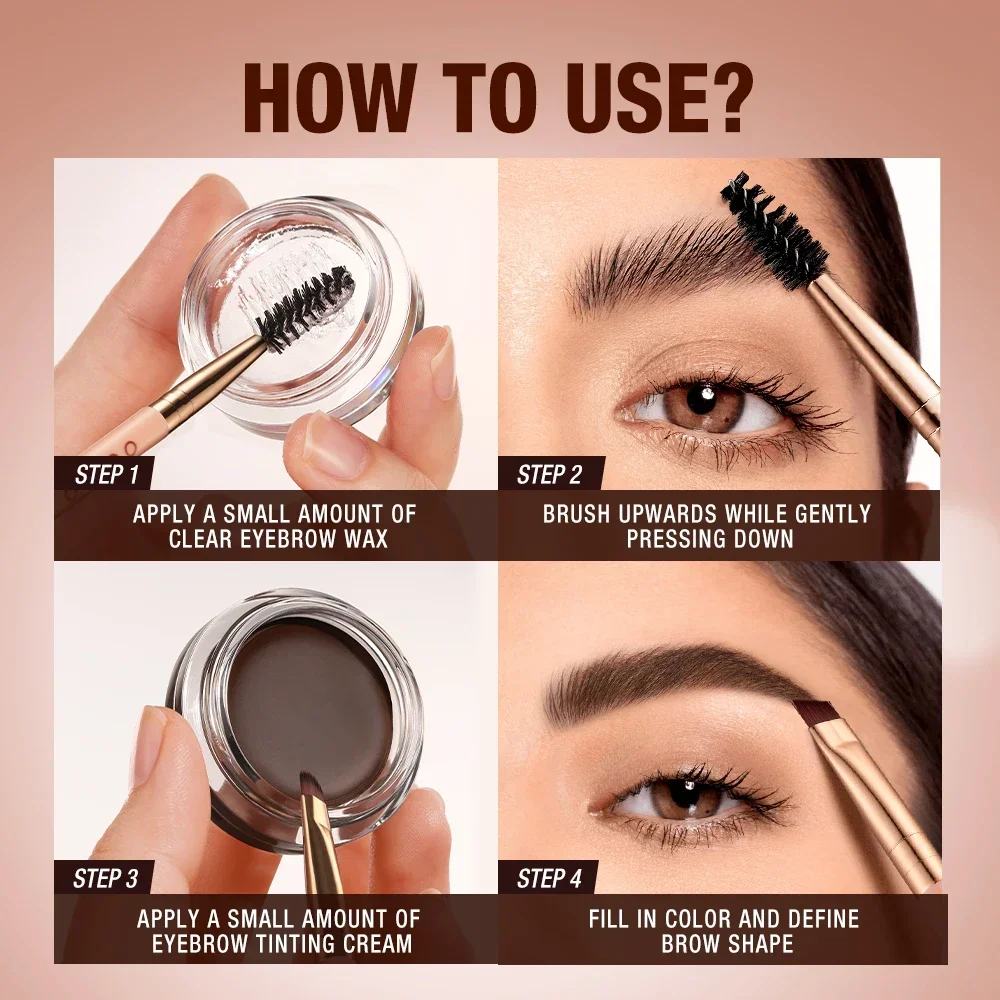 HOW TO USE?

STEP 1
APPLY A SMALL AMOUNT OF CLEAR EYEBROW WAX

STEP 2
BRUSH UPWARDS WHILE GENTLY PRESSING DOWN

STEP 3
APPLY A SMALL AMOUNT OF EYEBROW TINTING CREAM

STEP 4
FILL IN COLOR AND DEFINE BROW SHAPE