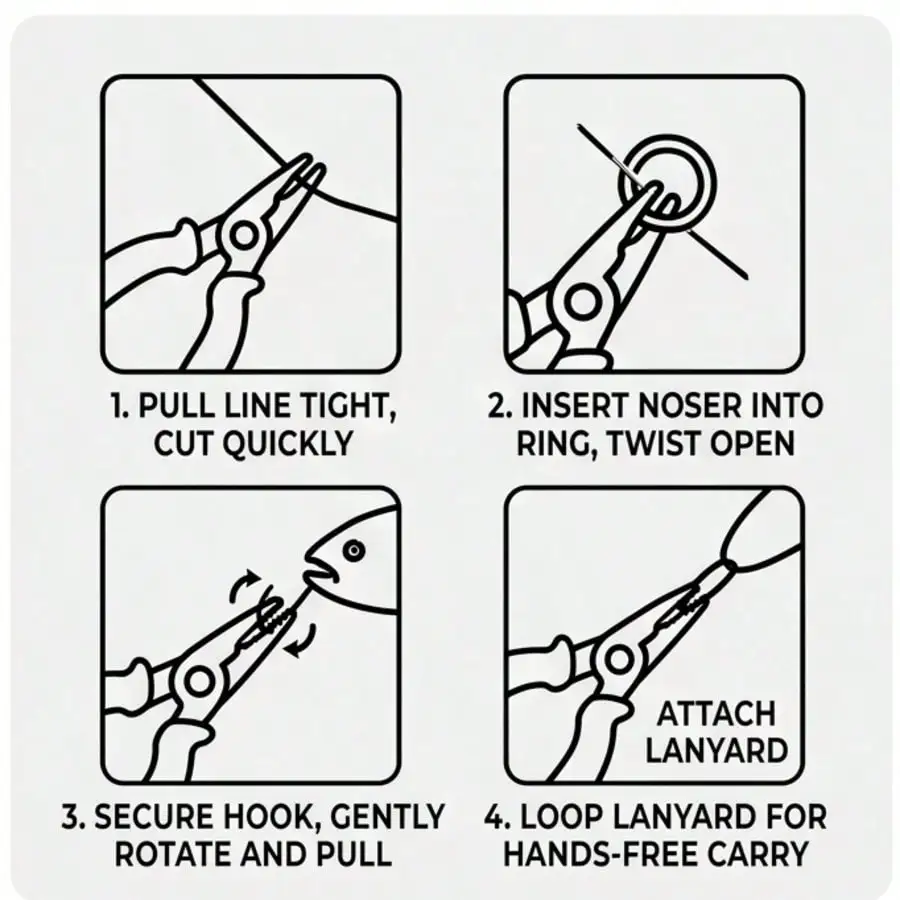 1. PULL LINE TIGHT, CUT QUICKLY

2. INSERT NOSER INTO RING, TWIST OPEN

3. SECURE HOOK, GENTLY ROTATE AND PULL

ATTACH LANYARD

4. LOOP LANYARD FOR HANDS-FREE CARRY