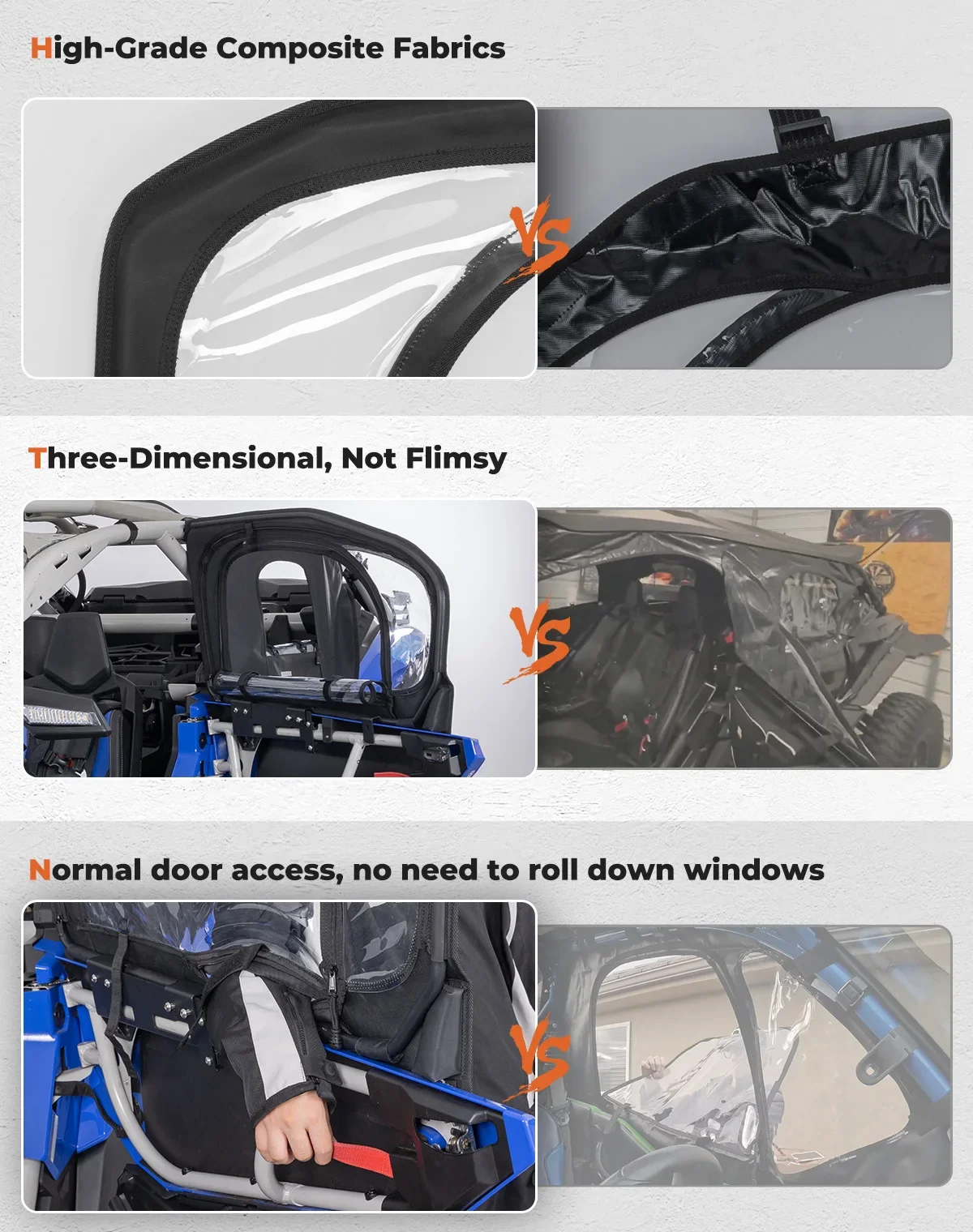 High-Grade Composite Fabrics

VS

Three-Dimensional, Not Flimsy

VS

Normal door access, no need to roll down windows

VS