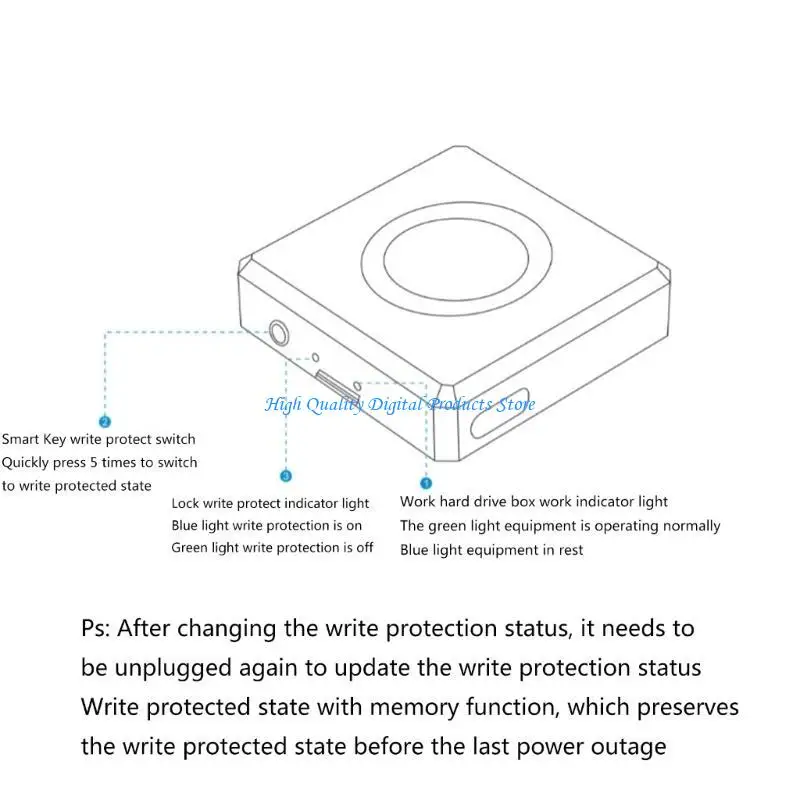 High Quality Digital Products Store

2
Smart Key write protect switch
Quickly press 5 times to switch to write protected state

3
Lock write protect indicator light
Blue light write protection is on
Green light write protection is off

1
Work hard drive box work indicator light
The green light equipment is operating normally
Blue light equipment in rest

Ps: After changing the write protection status, it needs to be unplugged again to update the write protection status
Write protected state with memory function, which preserves the write protected state before the last power outage