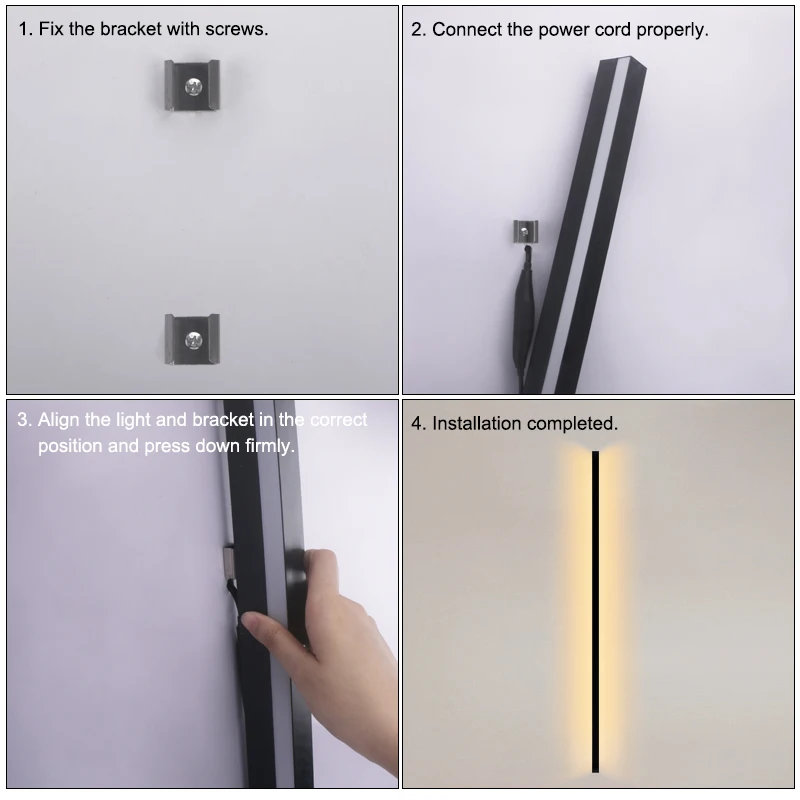 1. Fix the bracket with screws.

2. Connect the power cord properly.

3. Align the light and bracket in the correct position and press down firmly.

4. Installation completed.