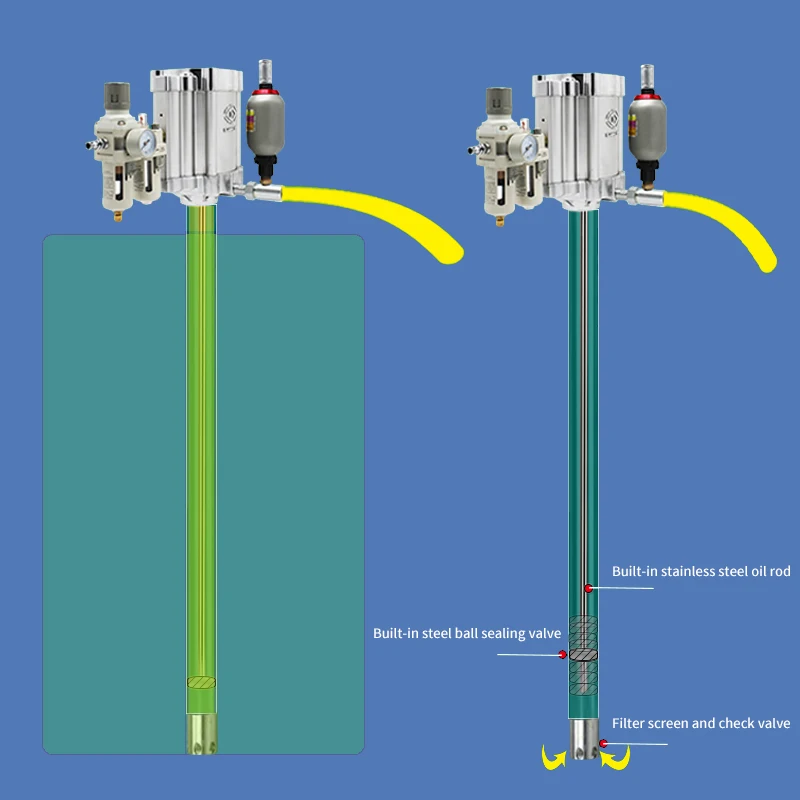 Built-in stainless steel oil rod

Built-in steel ball sealing valve

Filter screen and check valve