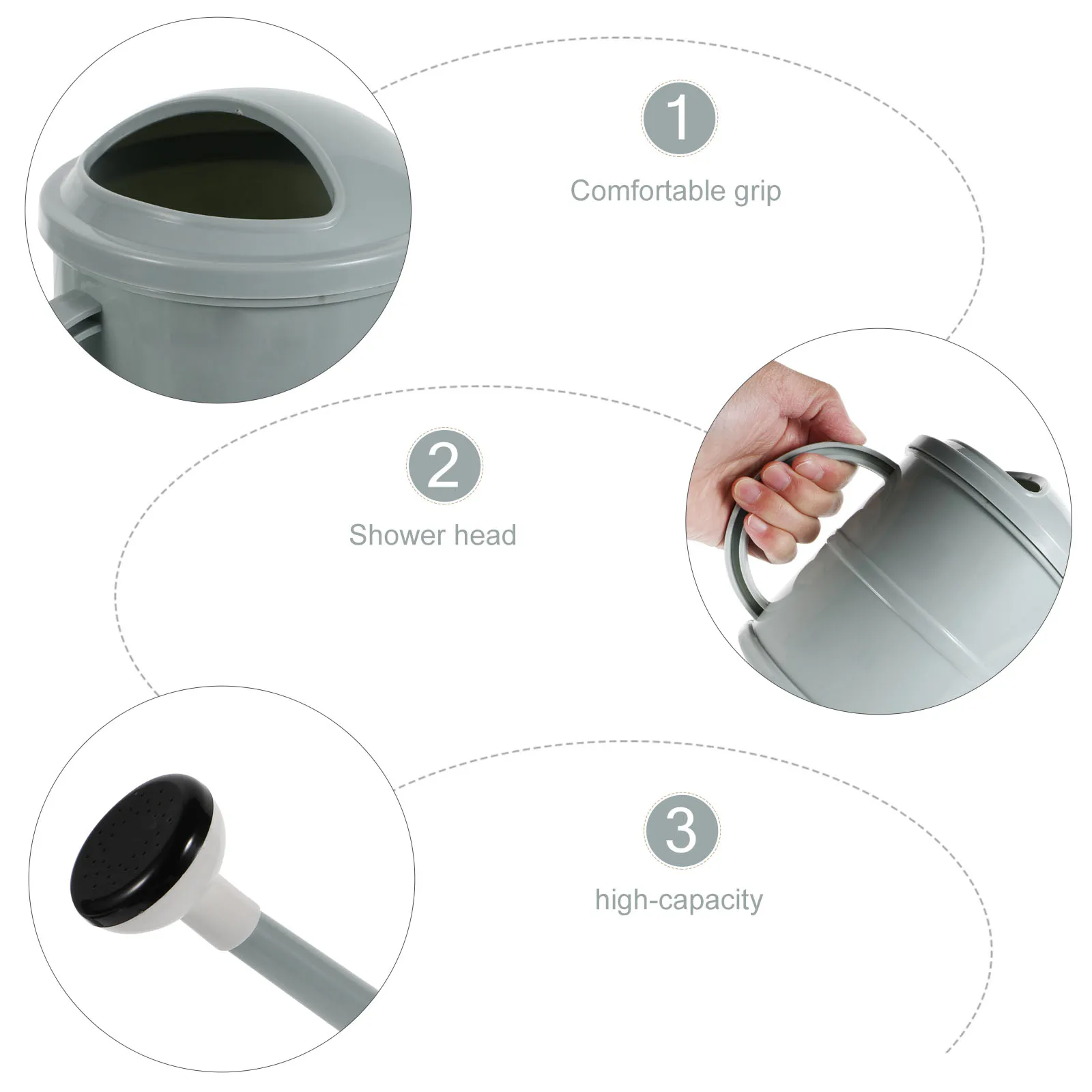 1

Comfortable grip

2

Shower head

3

high-capacity