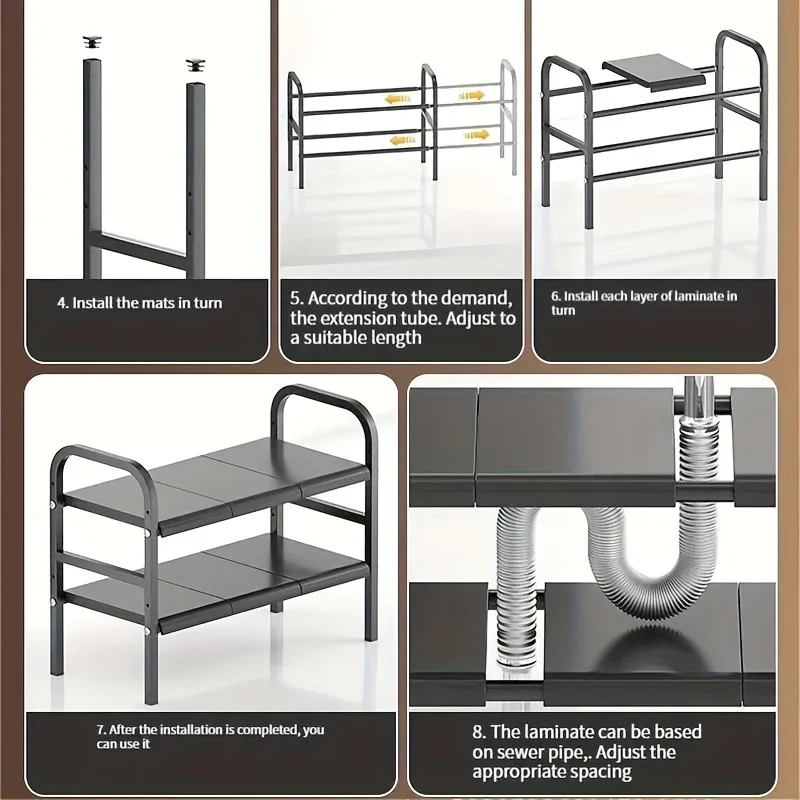 4. Install the mats in turn

5. According to the demand, the extension tube. Adjust to a suitable length

6. Install each layer of laminate in turn

7. After the installation is completed, you can use it

8. The laminate can be based on sewer pipe,. Adjust the appropriate spacing