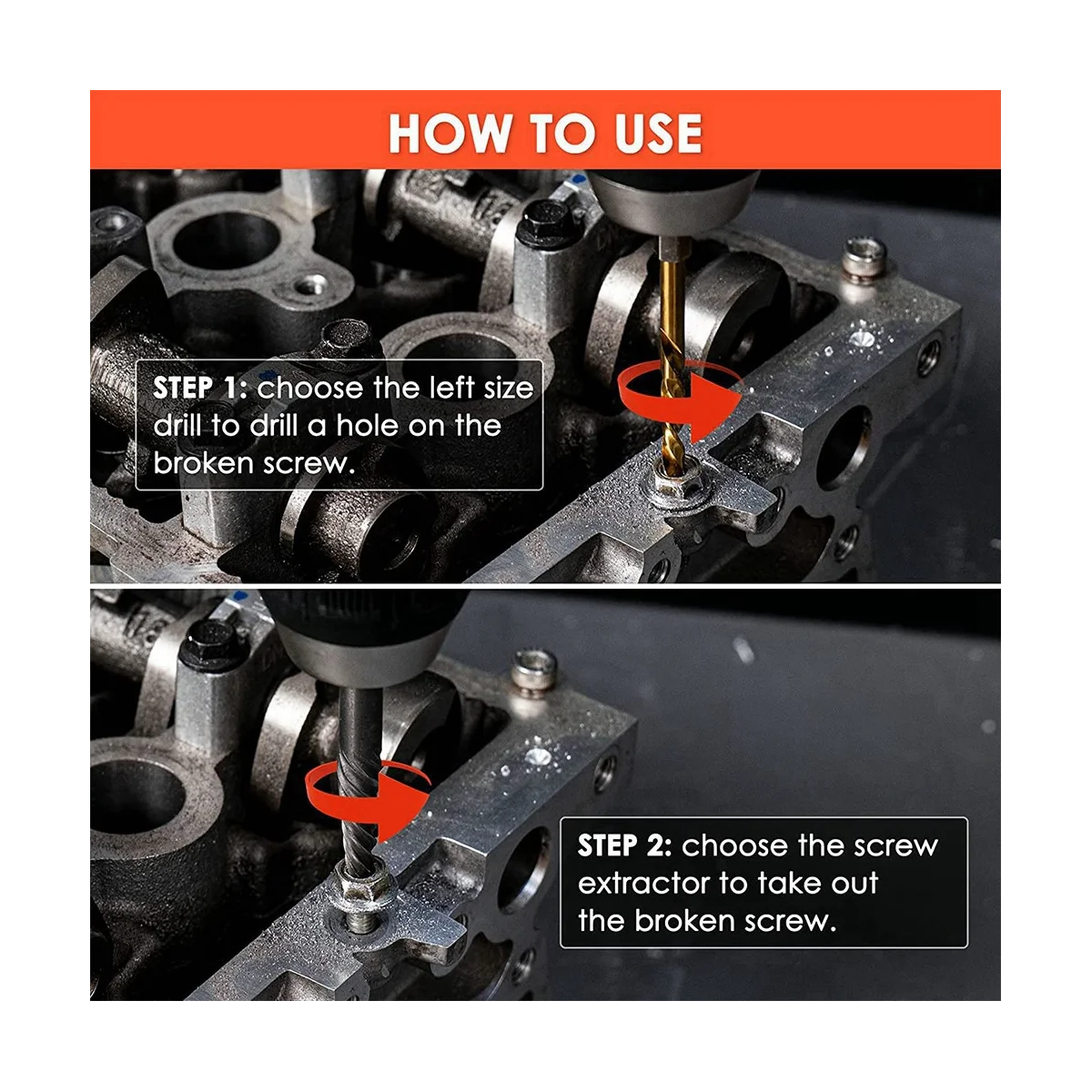 HOW TO USE

STEP 1: choose the left size drill to drill a hole on the broken screw.

STEP 2: choose the screw extractor to take out the broken screw.