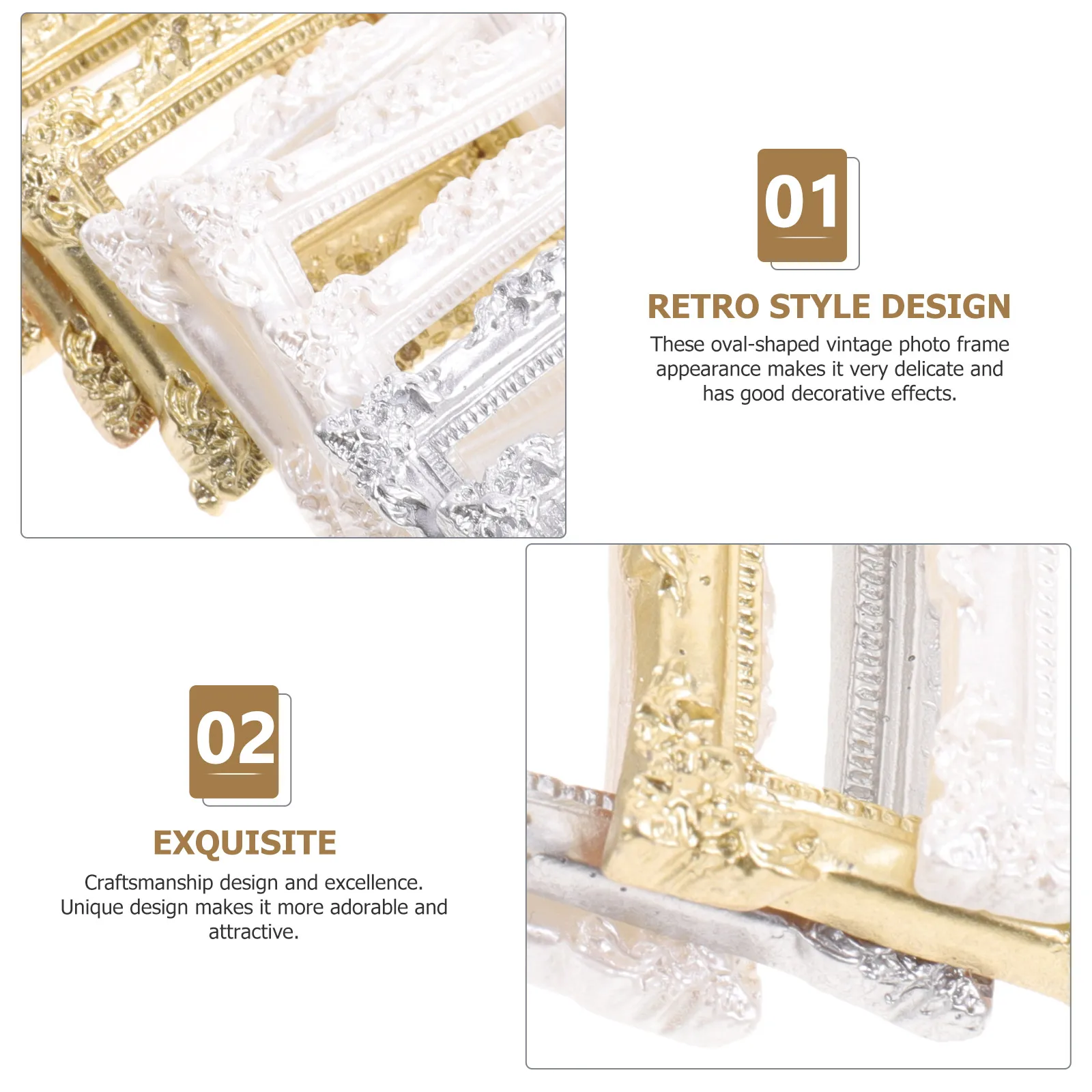 01

RETRO STYLE DESIGN

These oval-shaped vintage photo frame appearance makes it very delicate and has good decorative effects.

02

EXQUISITE

Craftsmanship design and excellence. Unique design makes it more adorable and attractive.