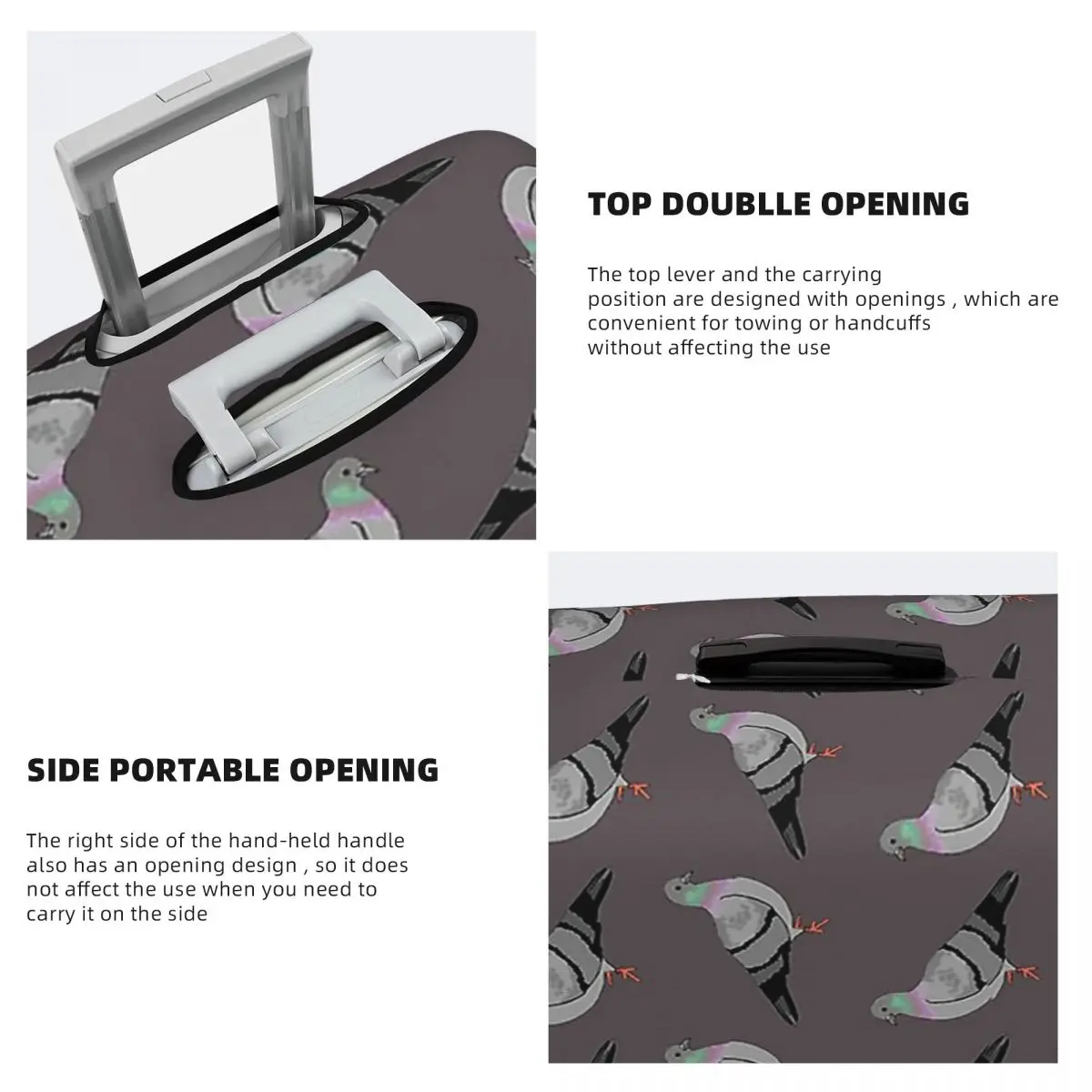 TOP DOUBLLE OPENING

The top lever and the carrying position are designed with openings , which are convenient for towing or handcuffs without affecting the use

SIDE PORTABLE OPENING

The right side of the hand-held handle also has an opening design , so it does not affect the use when you need to carry it on the side