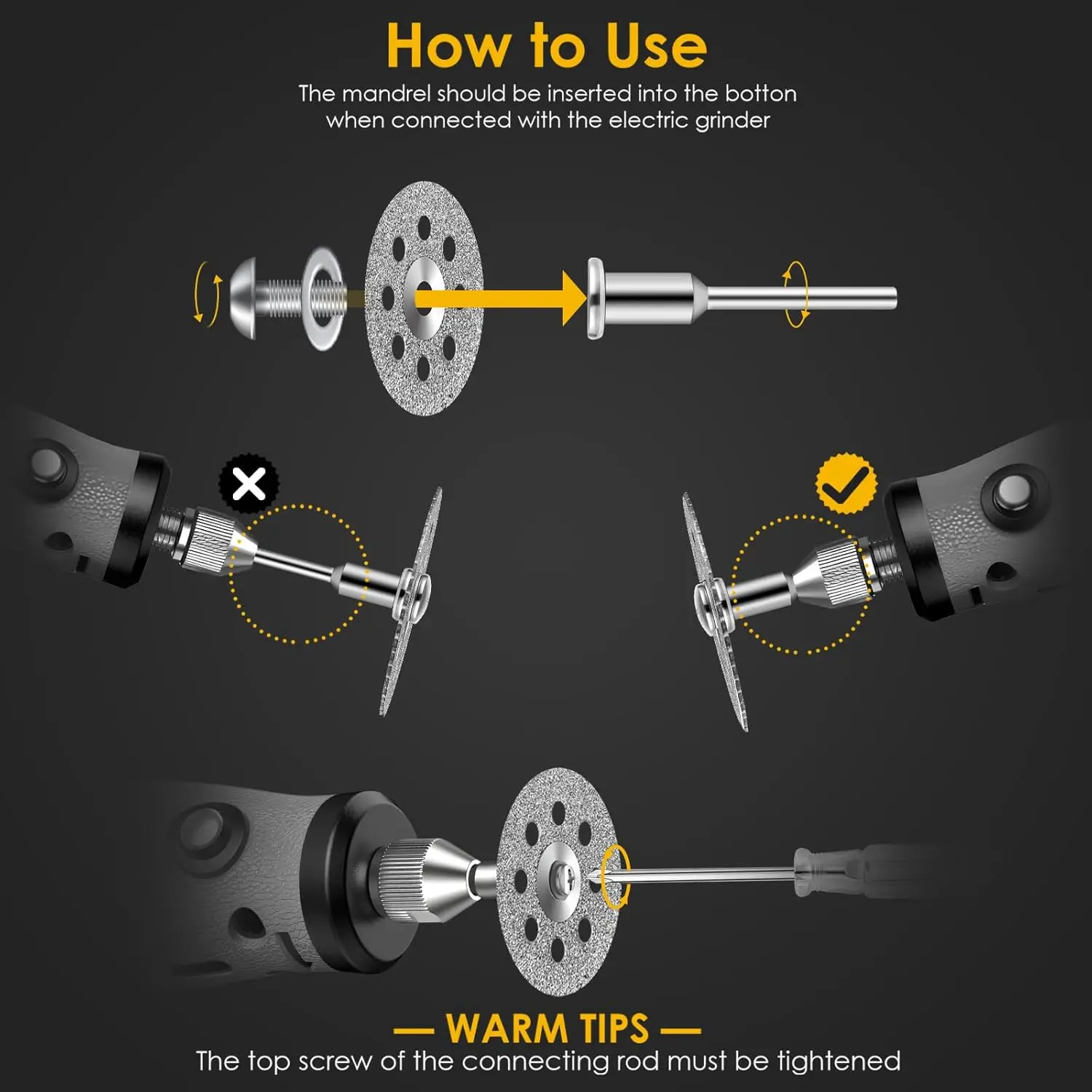 How to Use

The mandrel should be inserted into the botton when connected with the electric grinder

— WARM TIPS —

The top screw of the connecting rod must be tightened