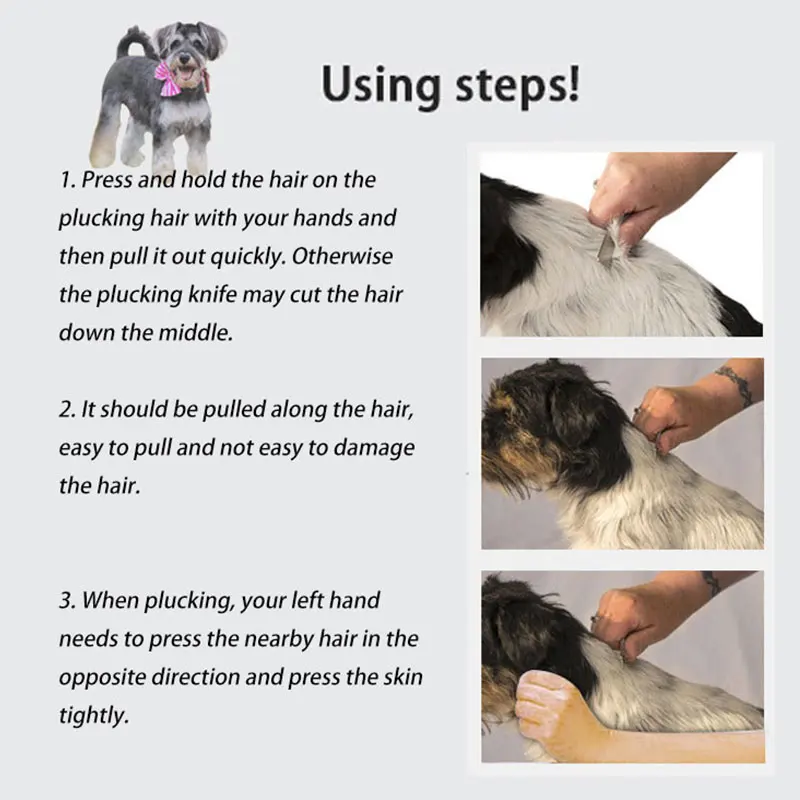 Using steps!

1. Press and hold the hair on the plucking hair with your hands and then pull it out quickly. Otherwise the plucking knife may cut the hair down the middle.

2. It should be pulled along the hair, easy to pull and not easy to damage the hair.

3. When plucking, your left hand needs to press the nearby hair in the opposite direction and press the skin tightly.