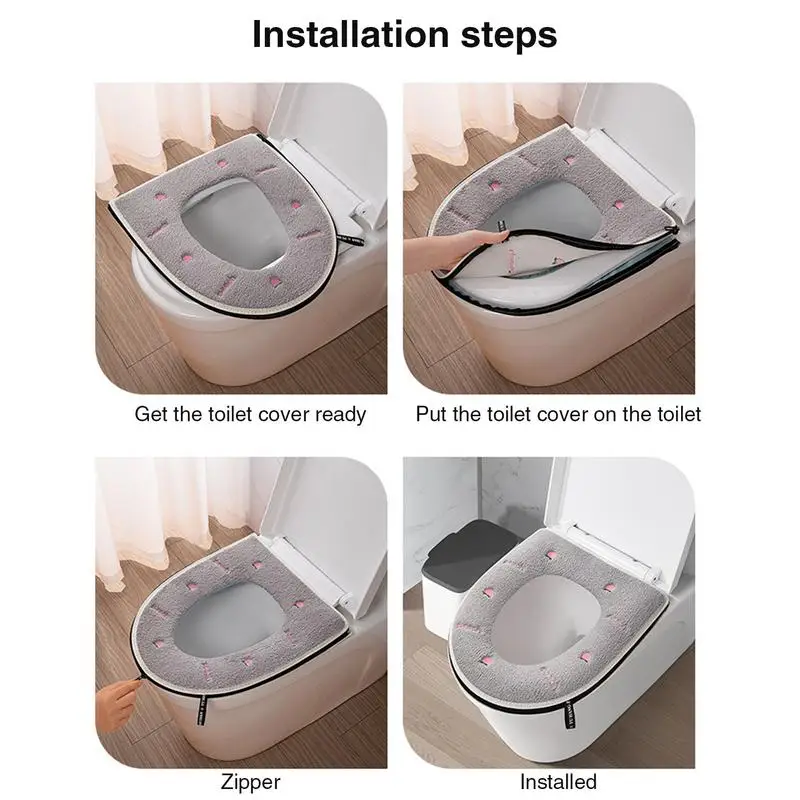 Installation steps

Get the toilet cover ready

Put the toilet cover on the toilet

Zipper

Installed