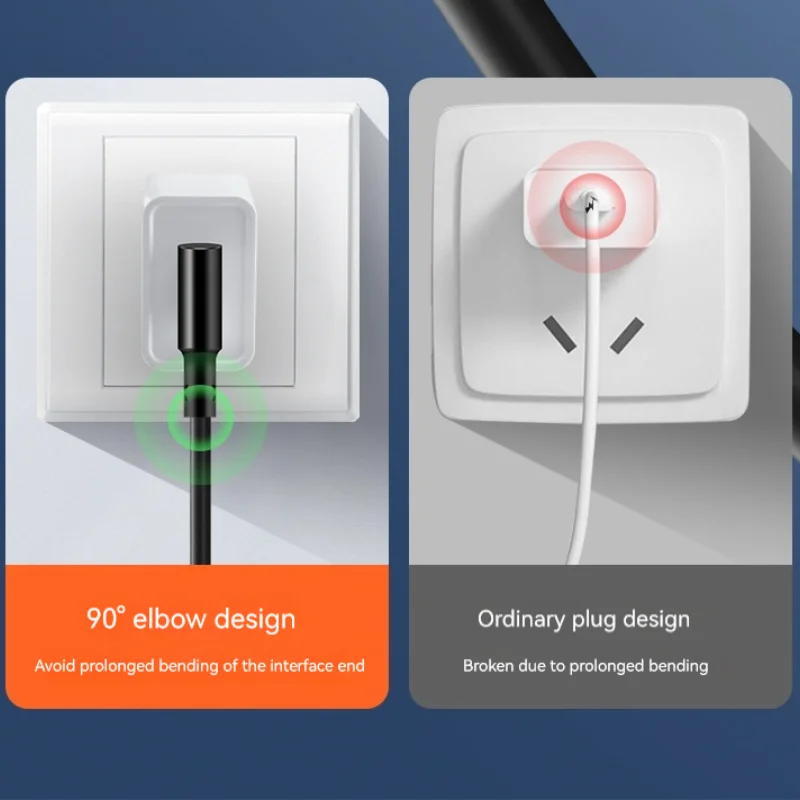 90° elbow design

Avoid prolonged bending of the interface end

Ordinary plug design

Broken due to prolonged bending