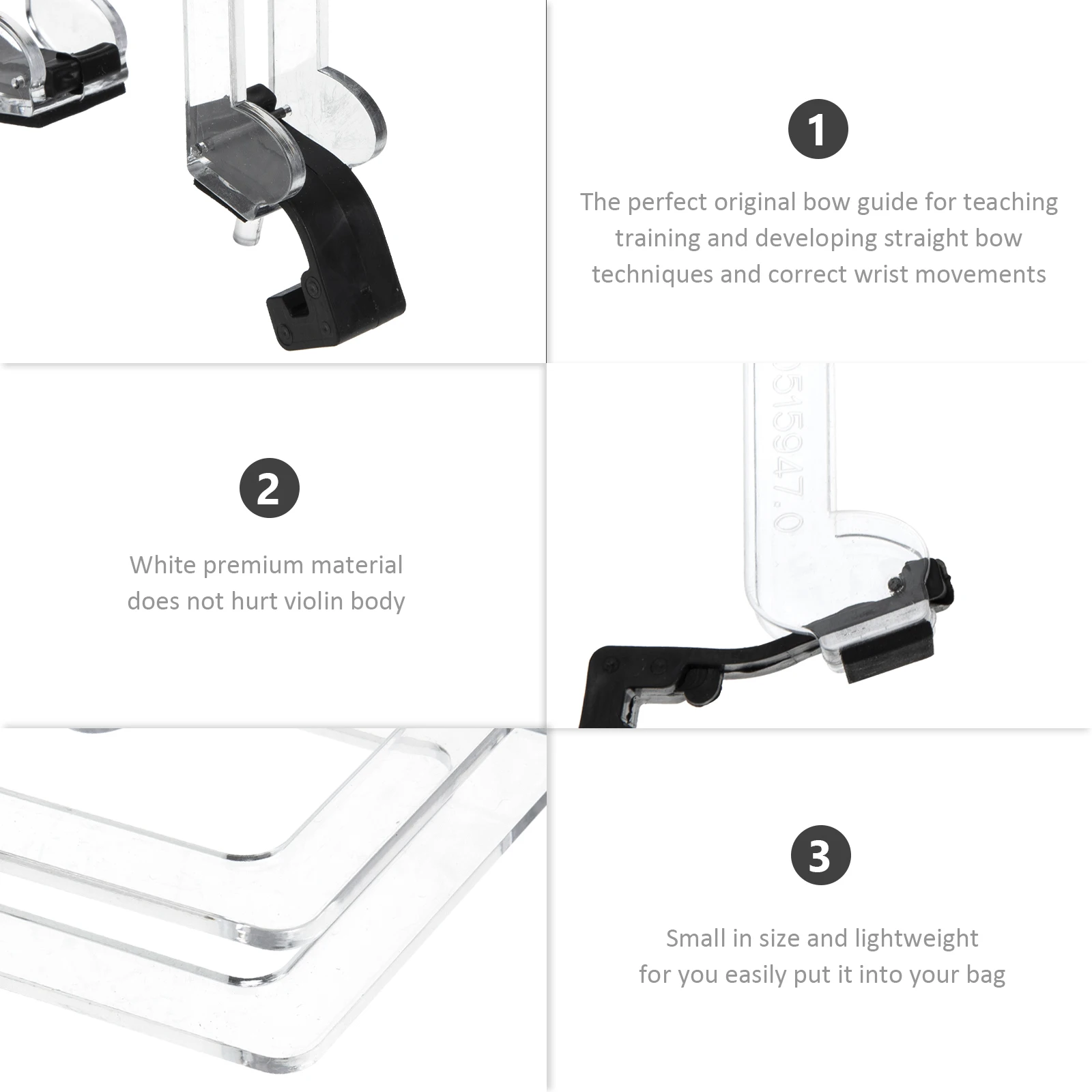 1

The perfect original bow guide for teaching training and developing straight bow techniques and correct wrist movements

2

White premium material does not hurt violin body

0515947.0

3

Small in size and lightweight for you easily put it into your bag