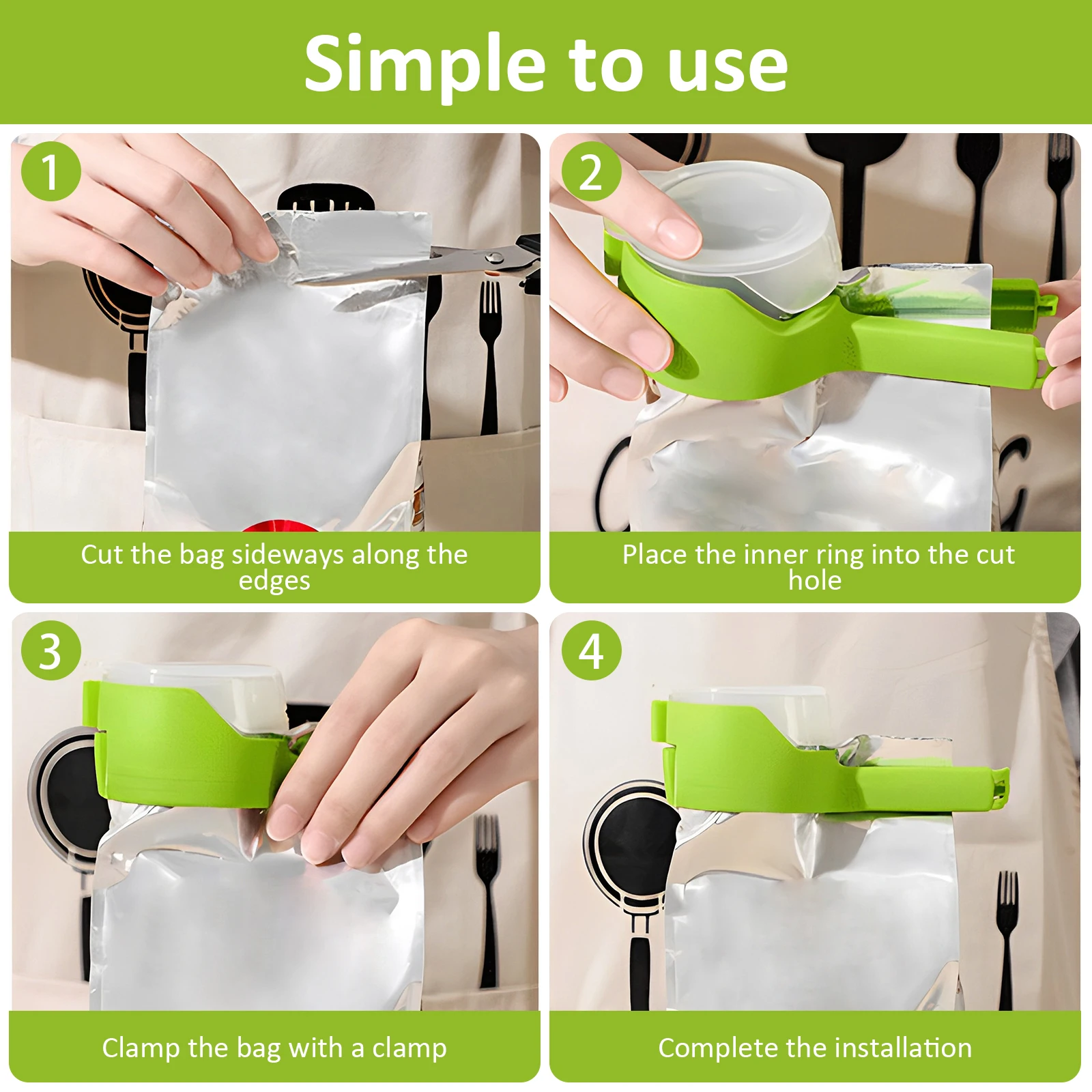 Simple to use

1

Cut the bag sideways along the edges

2

Place the inner ring into the cut hole

3

Clamp the bag with a clamp

4

Complete the installation