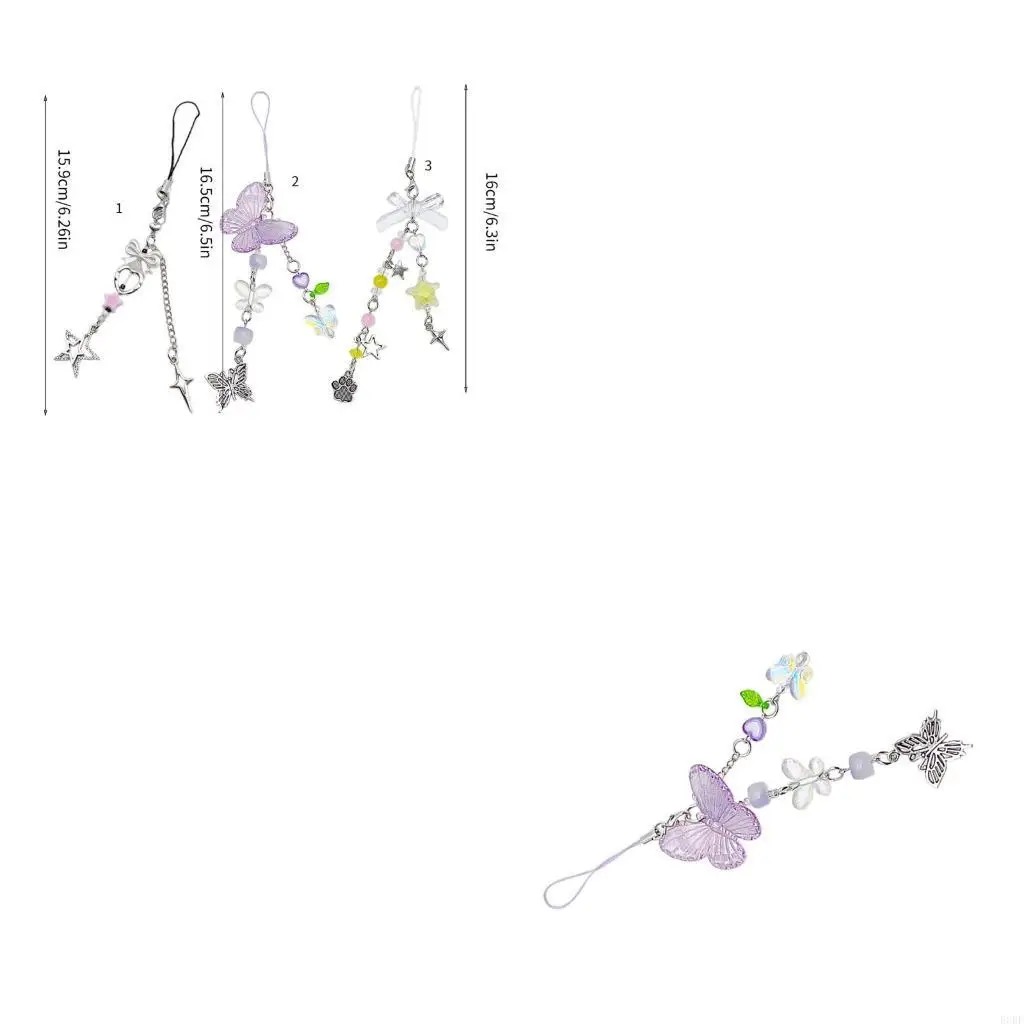 15.9cm/6.26in

1

16.5cm/6.5in

2

3

16cm/6.3in