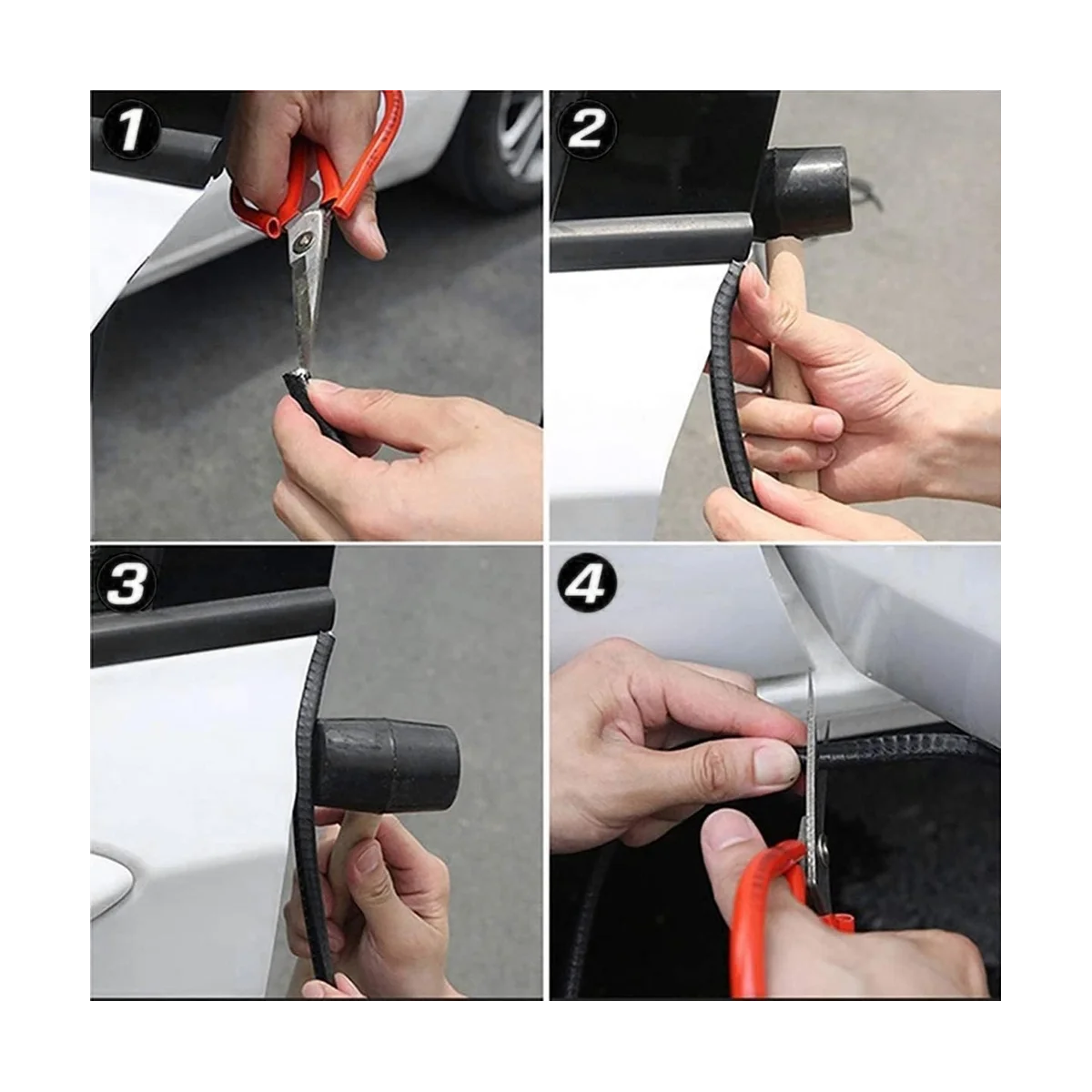 1

2

3

4