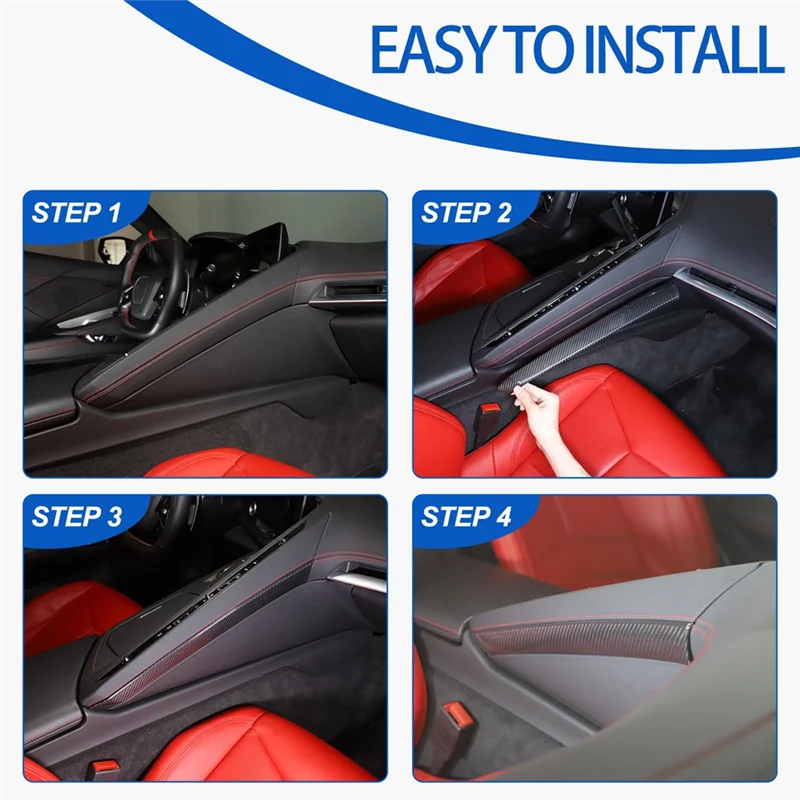 EASY TO INSTALL

STEP 1

STEP 2

STEP 3

STEP 4