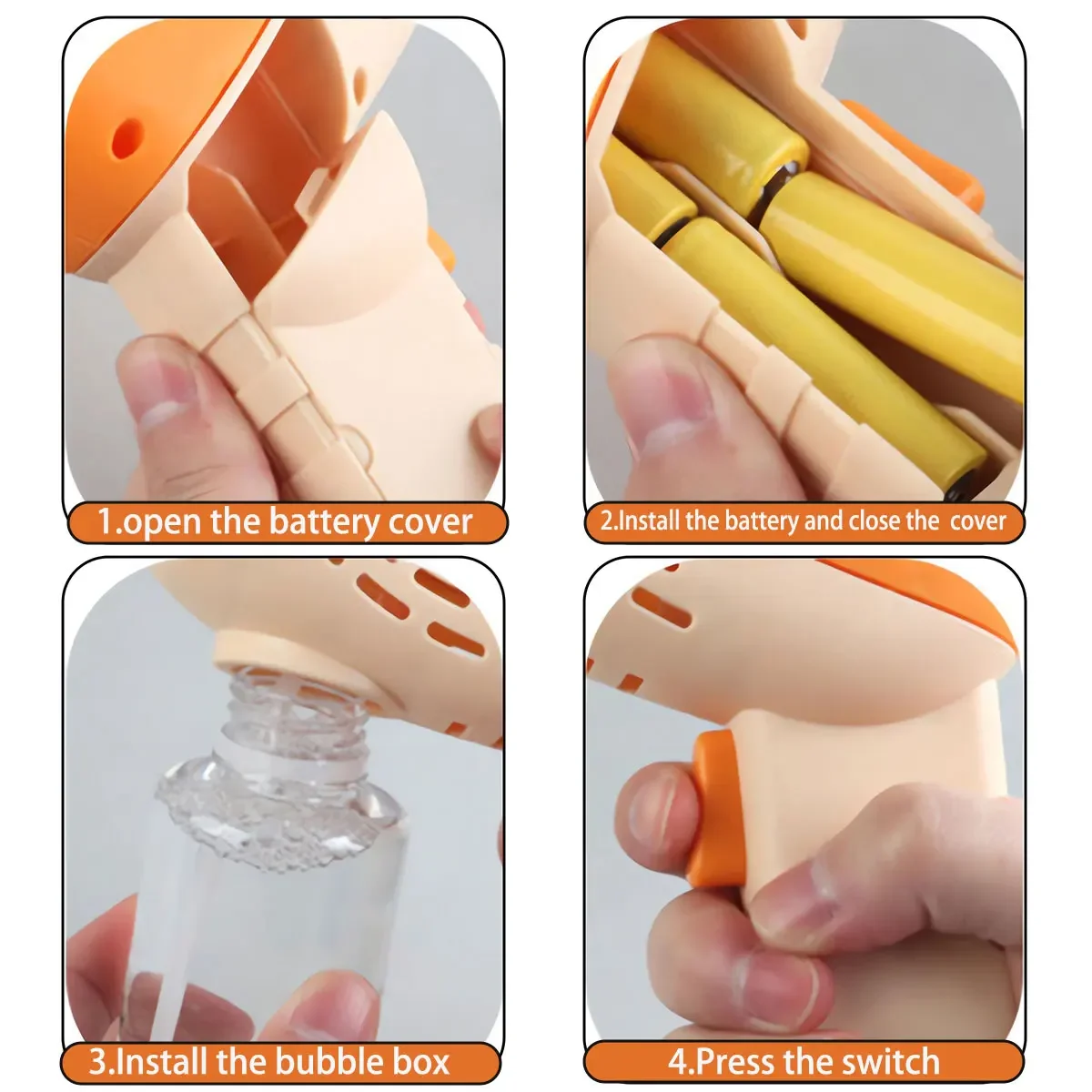 1.open the battery cover

2.Install the battery and close the  cover

3.Install the bubble box

4.Press the switch