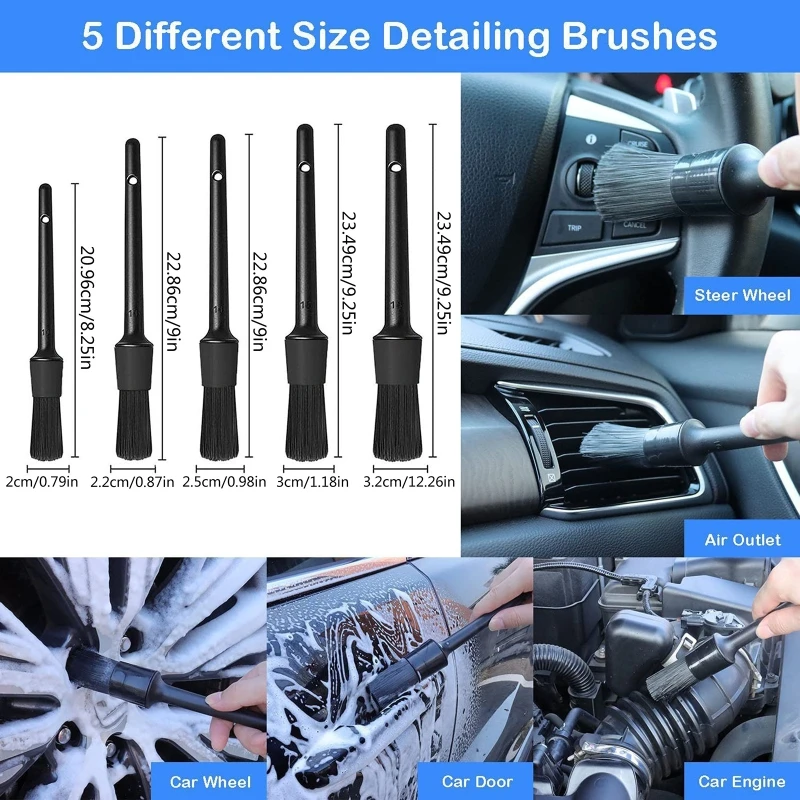 5 Different Size Detailing Brushes

20.96cm/8.25in
22.86cm/9in
22.86cm/9in
23.49cm/9.25in
23.49cm/9.25in

2cm/0.79in
2.2cm/0.87in
2.5cm/0.98in
3cm/1.18in
3.2cm/12.26in

CRUISE
TRIP
CANCEL

Steer Wheel

Air Outlet

Car Wheel

Car Door

Car Engine