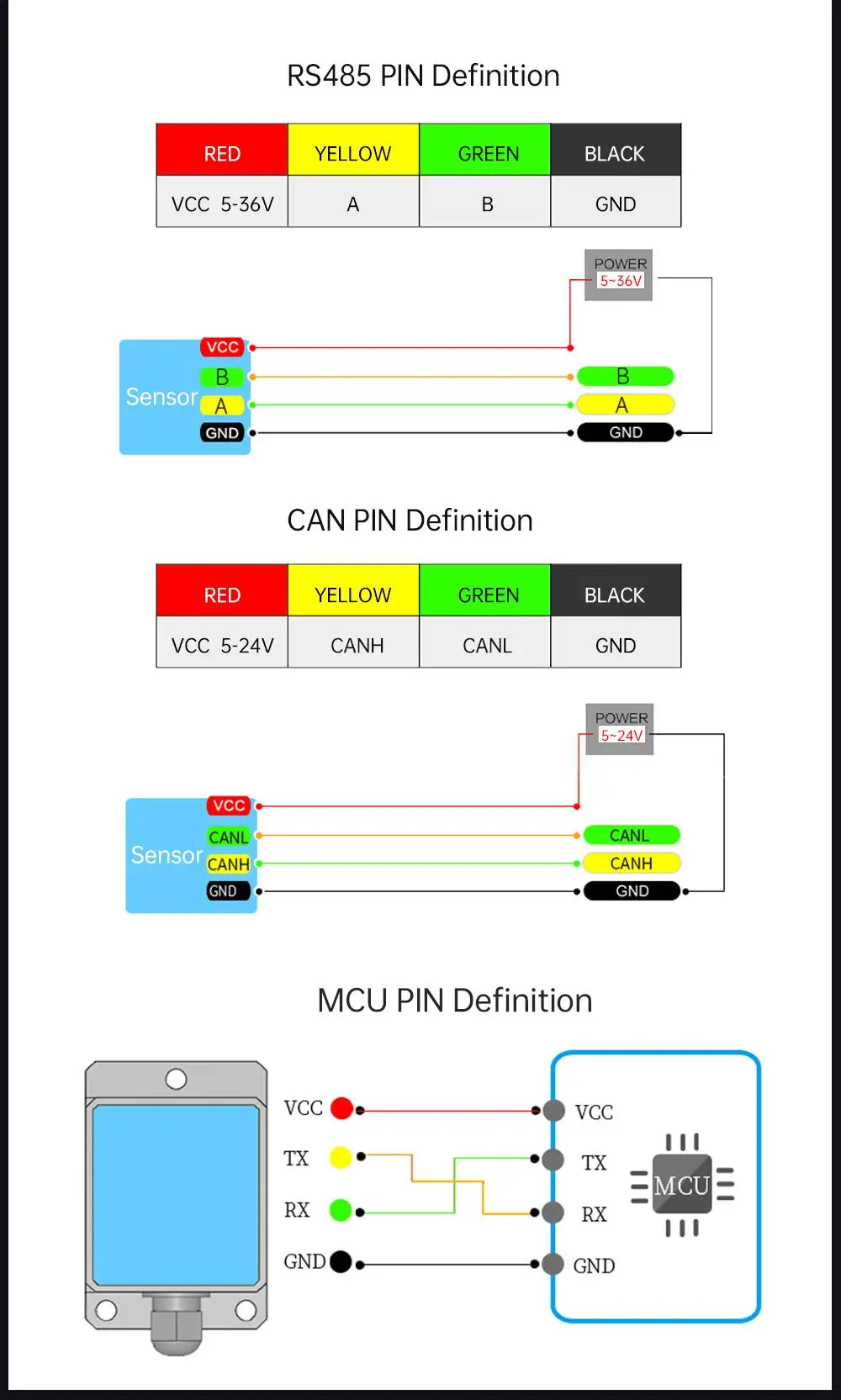 RS485 PIN Definition

| RED | YELLOW | GREEN | BLACK |
|---|---|---|---|
| VCC 5-36V | A | B | GND |

POWER
5~36V

Sensor
VCC
B
A
GND

B
A
GND

CAN PIN Definition

| RED | YELLOW | GREEN | BLACK |
|---|---|---|---|
| VCC 5-24V | CANH | CANL | GND |

POWER
5~24V

Sensor
VCC
CANL
CANH
GND

CANL
CANH
GND

MCU PIN Definition

VCC
TX
RX
GND

VCC
TX
RX
GND

MCU