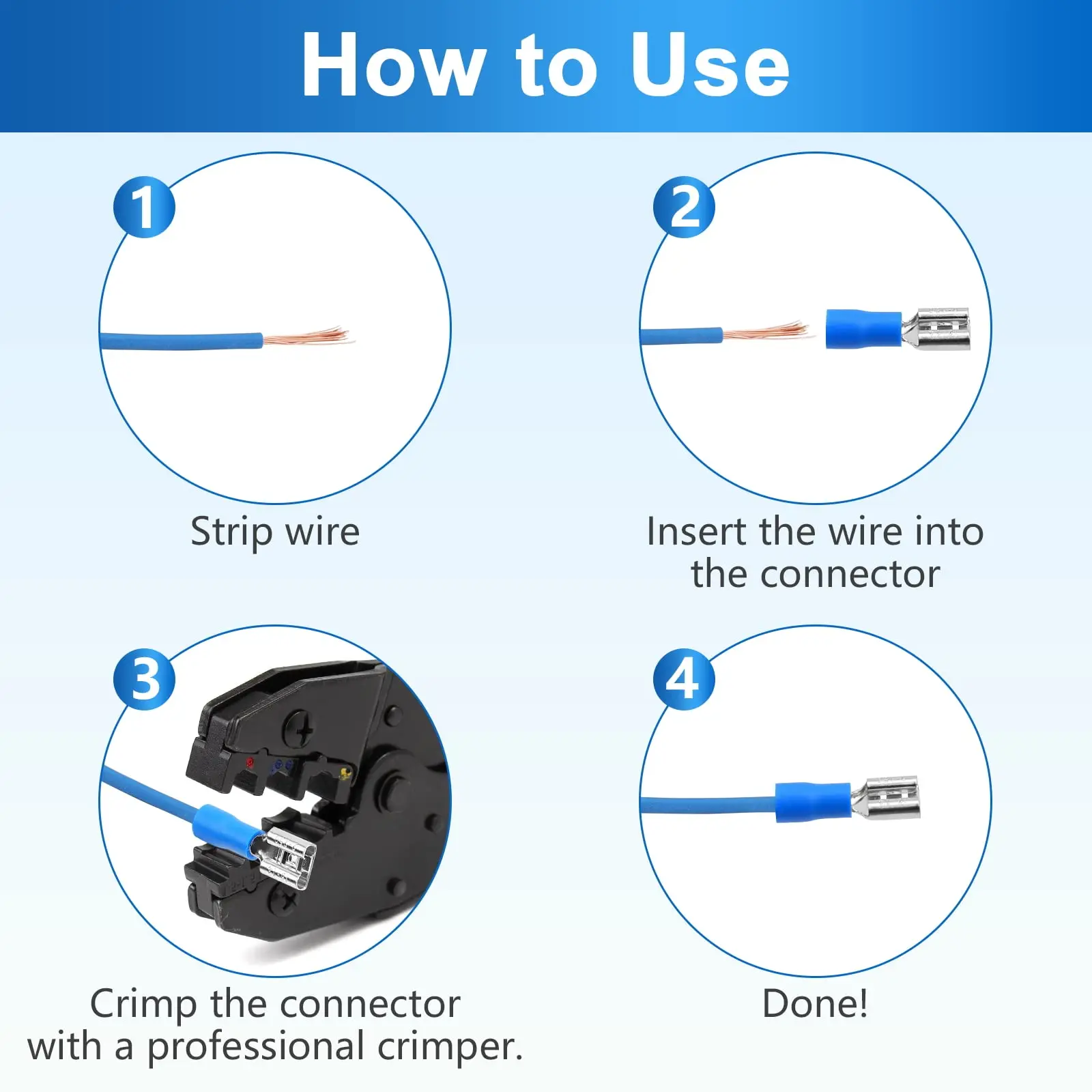 How to Use

1

Strip wire

2

Insert the wire into the connector

3

Crimp the connector with a professional crimper.

4

Done!