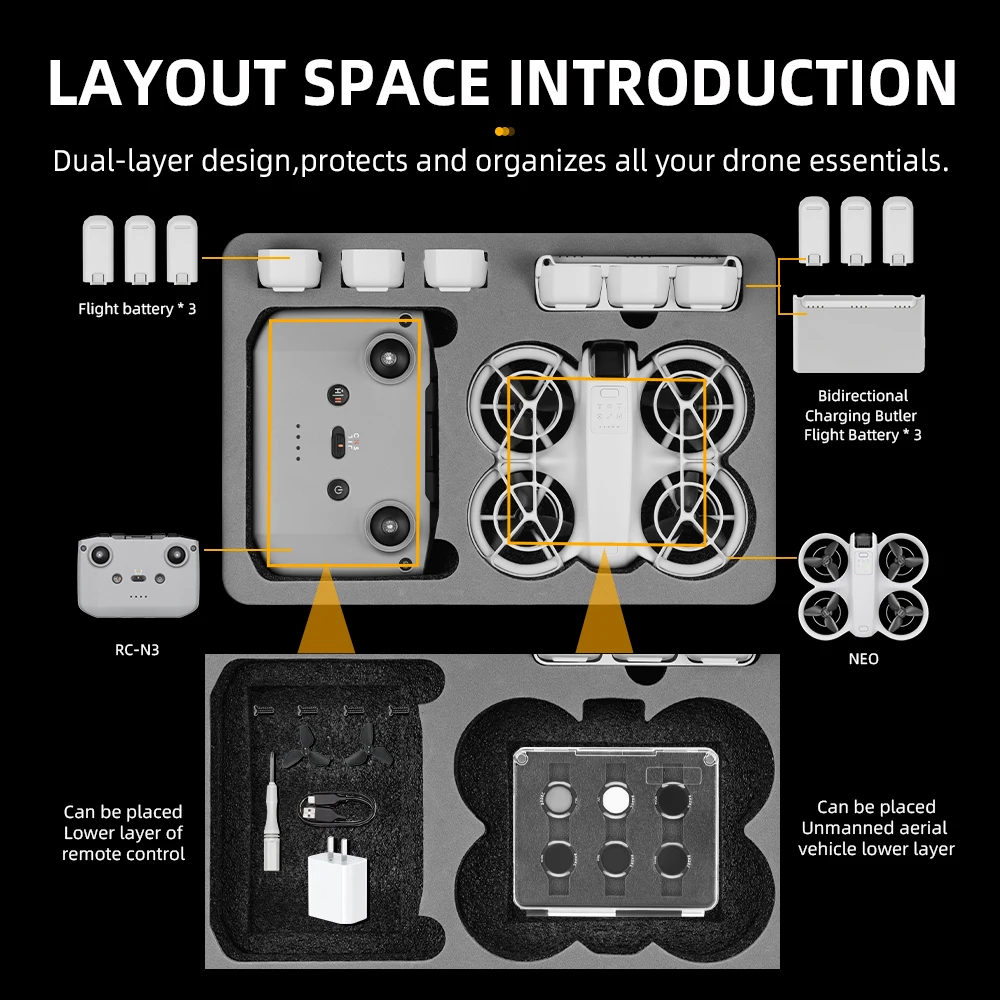 LAYOUT SPACE INTRODUCTION

Dual-layer design,protects and organizes all your drone essentials.

Flight battery * 3

Bidirectional Charging Butler Flight Battery * 3

RC-N3

NEO

Can be placed Lower layer of remote control

Can be placed Unmanned aerial vehicle lower layer