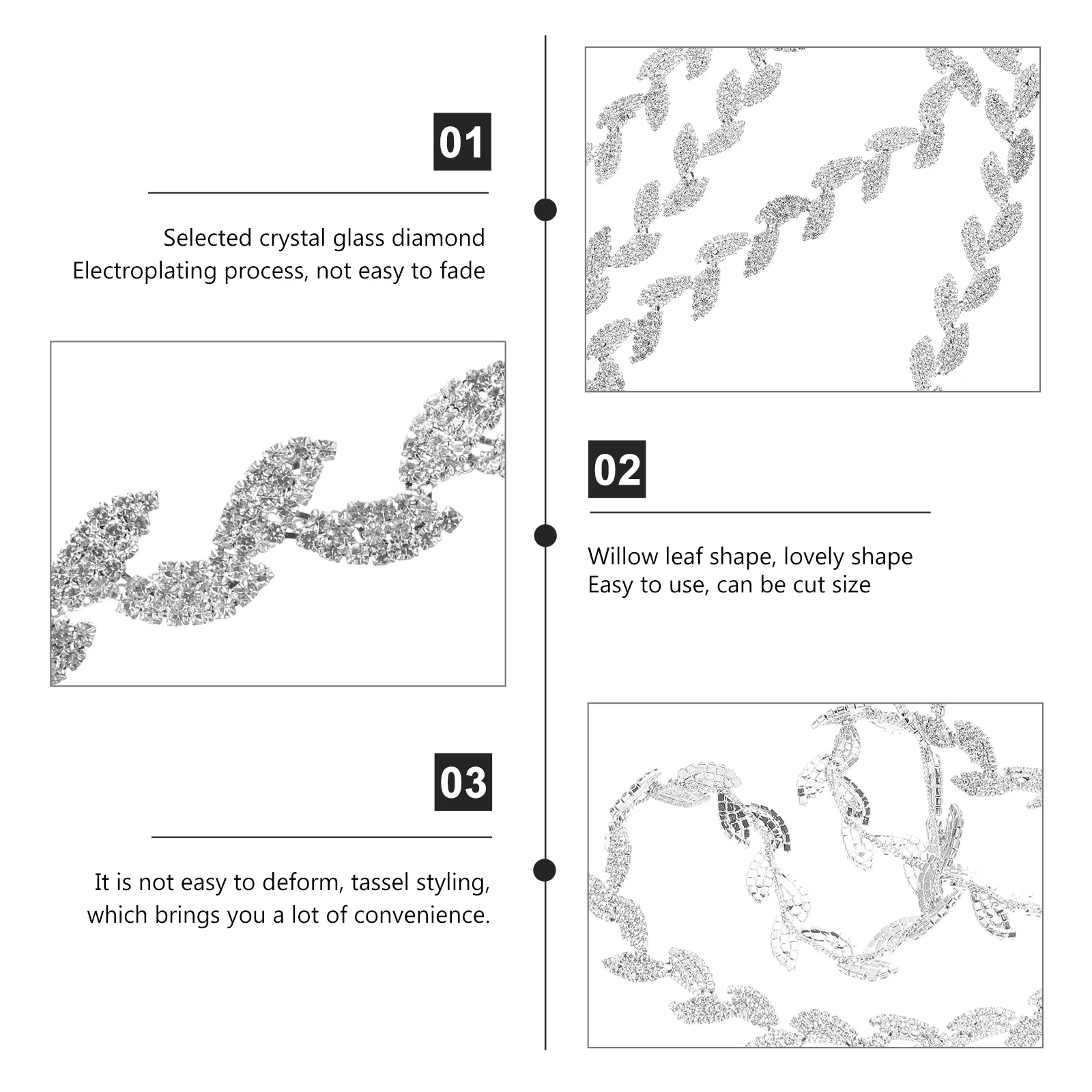 01

Selected crystal glass diamond
Electroplating process, not easy to fade

02

Willow leaf shape, lovely shape
Easy to use, can be cut size

03

It is not easy to deform, tassel styling, which brings you a lot of convenience.