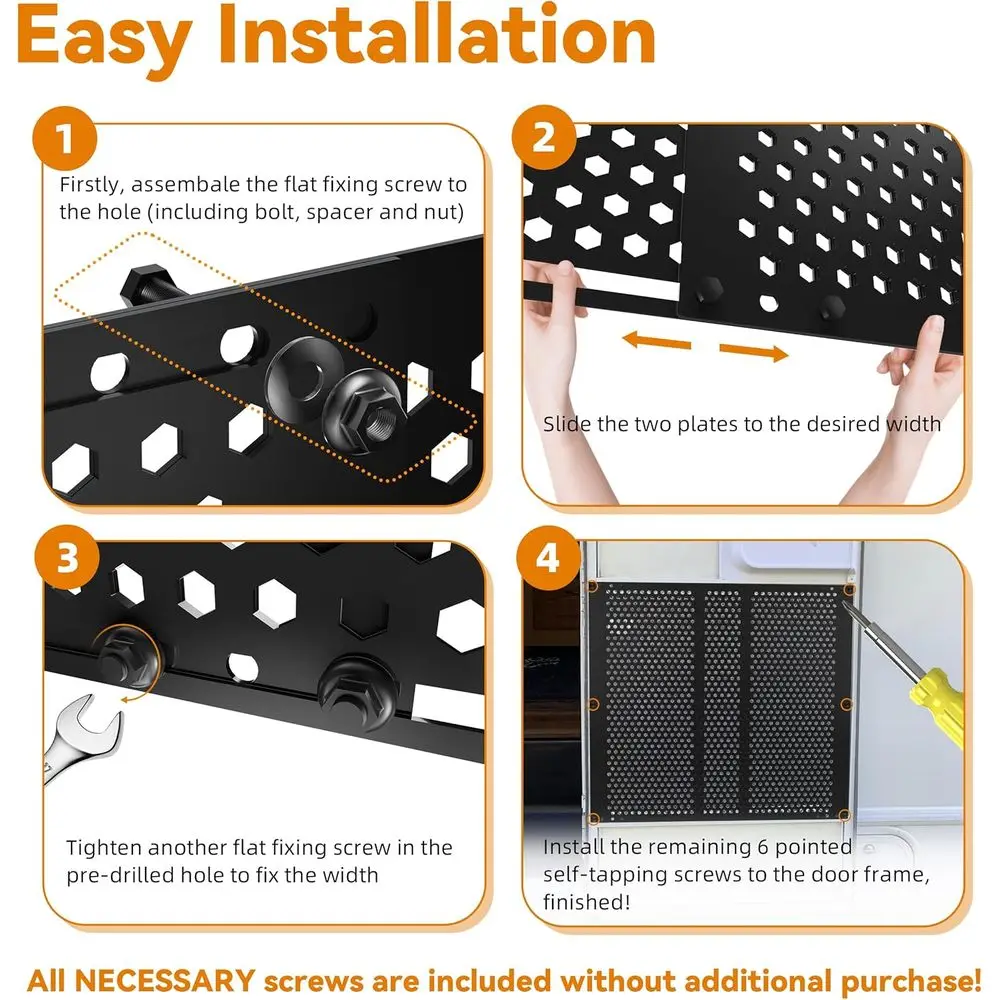 Easy Installation

1

Firstly, assembale the flat fixing screw to the hole (including bolt, spacer and nut)

2

Slide the two plates to the desired width

3

Tighten another flat fixing screw in the pre-drilled hole to fix the width

4

Install the remaining 6 pointed self-tapping screws to the door frame, finished!

All NECESSARY screws are included without additional purchase!