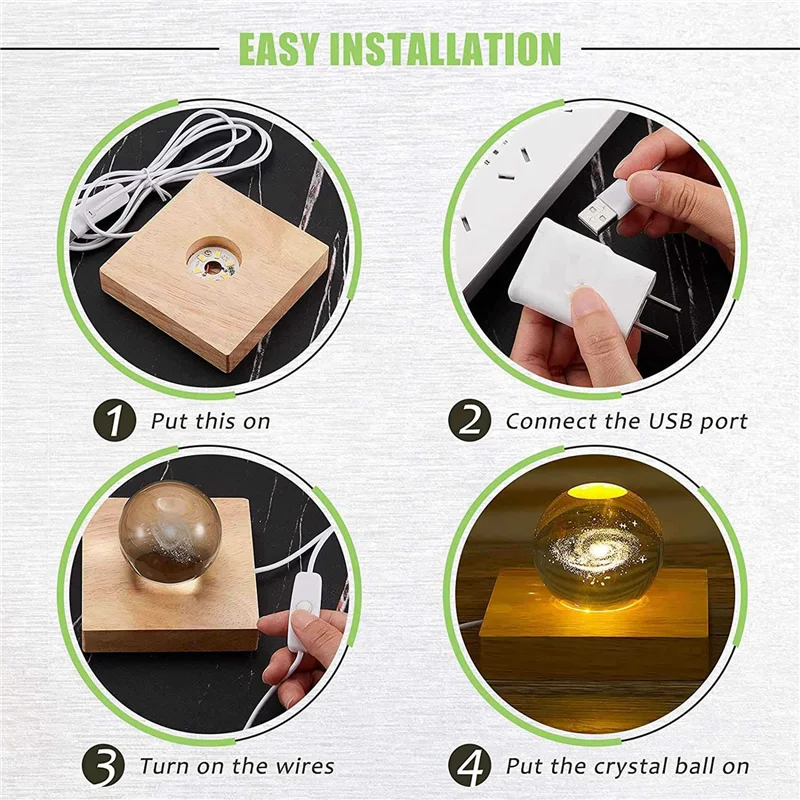 EASY INSTALLATION

1 Put this on

2 Connect the USB port

3 Turn on the wires

4 Put the crystal ball on