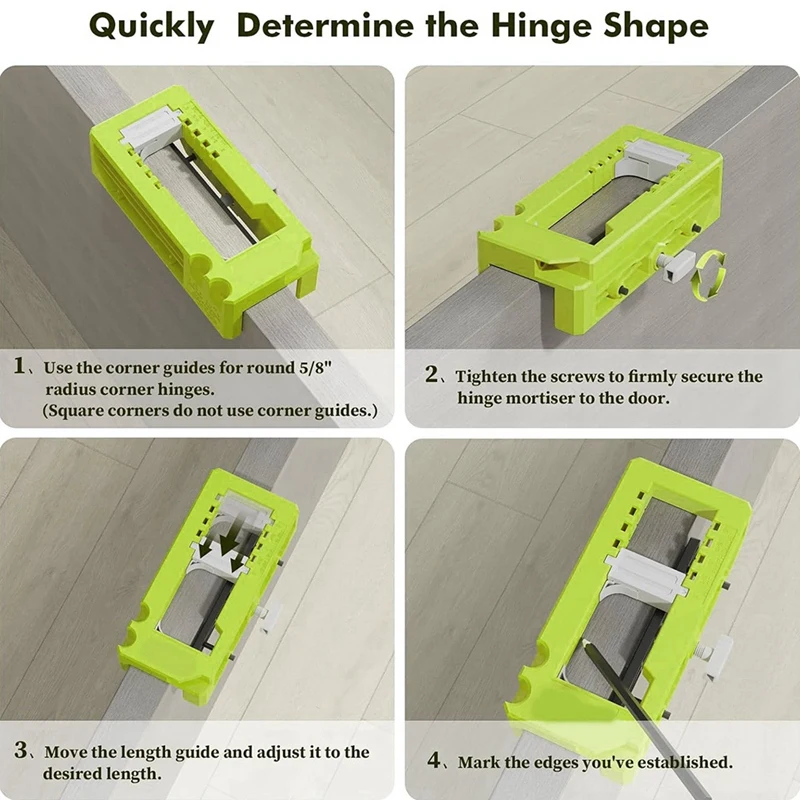 Quickly Determine the Hinge Shape

1、Use the corner guides for round 5/8" radius corner hinges. (Square corners do not use corner guides.)

2、Tighten the screws to firmly secure the hinge mortiser to the door.

3、Move the length guide and adjust it to the desired length.

4、Mark the edges you've established.