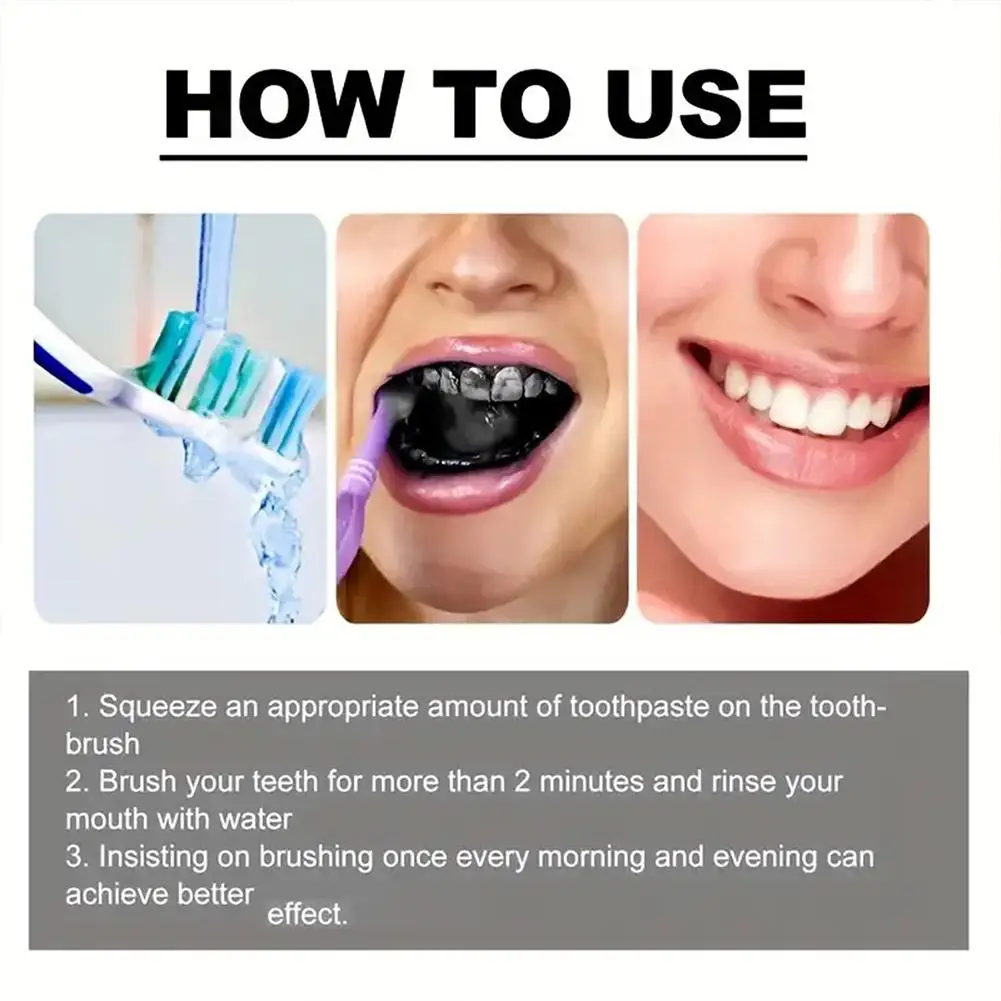 HOW TO USE

1. Squeeze an appropriate amount of toothpaste on the toothbrush
2. Brush your teeth for more than 2 minutes and rinse your mouth with water
3. Insisting on brushing once every morning and evening can achieve better effect.