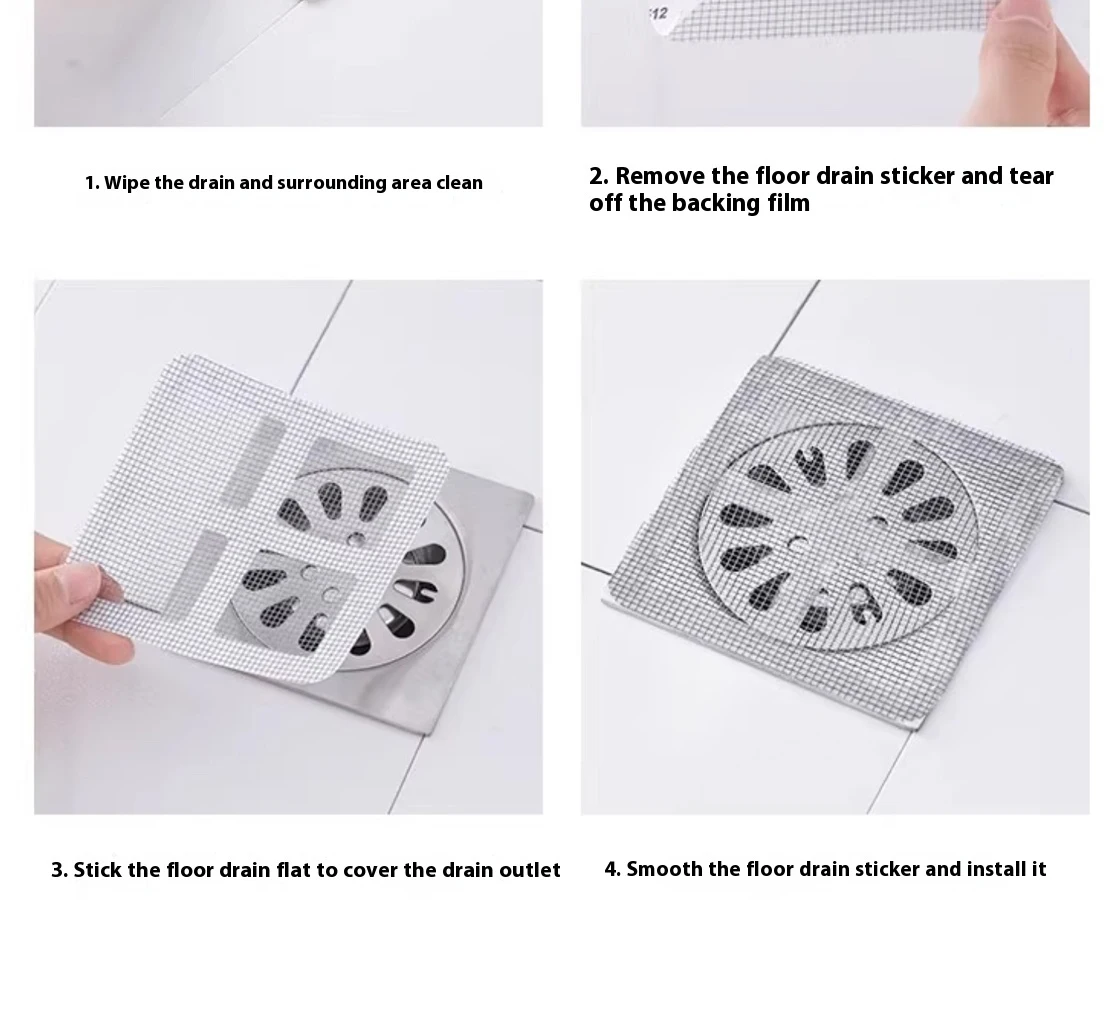 1. Wipe the drain and surrounding area clean

2. Remove the floor drain sticker and tear off the backing film

3. Stick the floor drain flat to cover the drain outlet

4. Smooth the floor drain sticker and install it