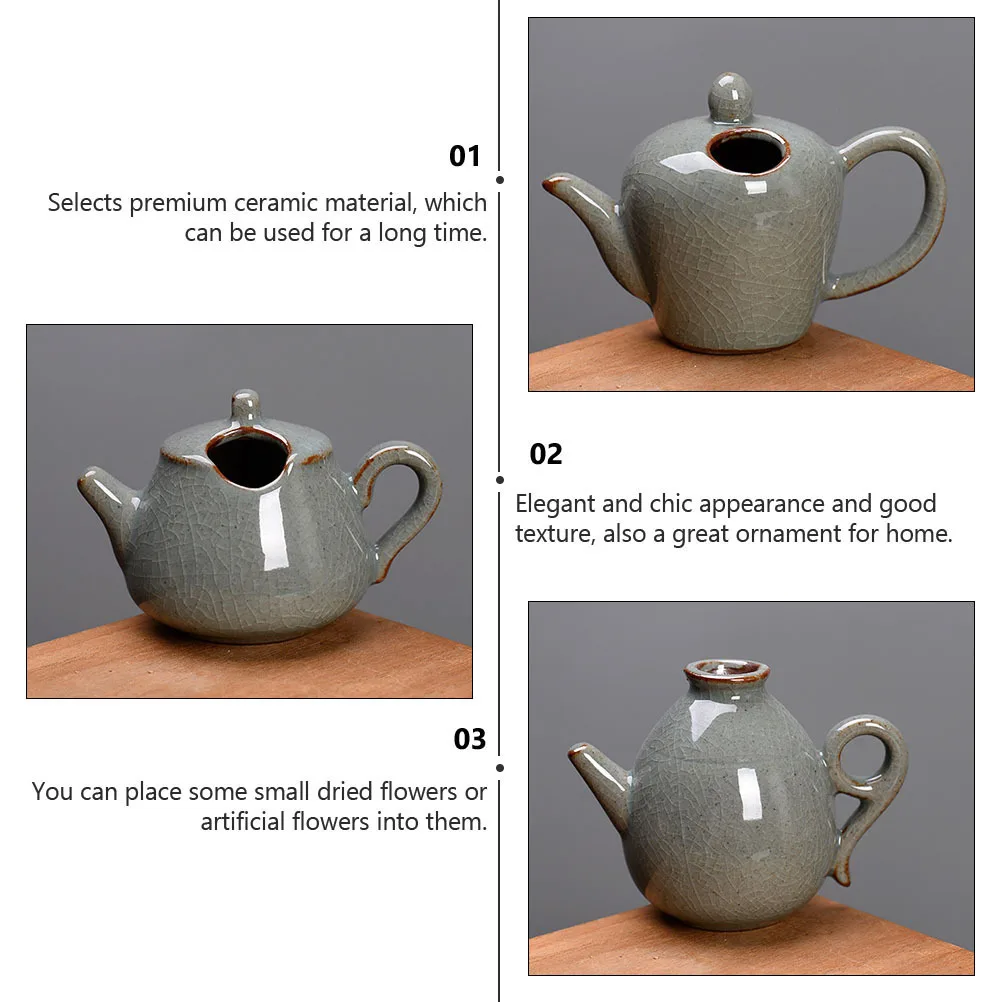 01
Selects premium ceramic material, which can be used for a long time.

02
Elegant and chic appearance and good texture, also a great ornament for home.

03
You can place some small dried flowers or artificial flowers into them.