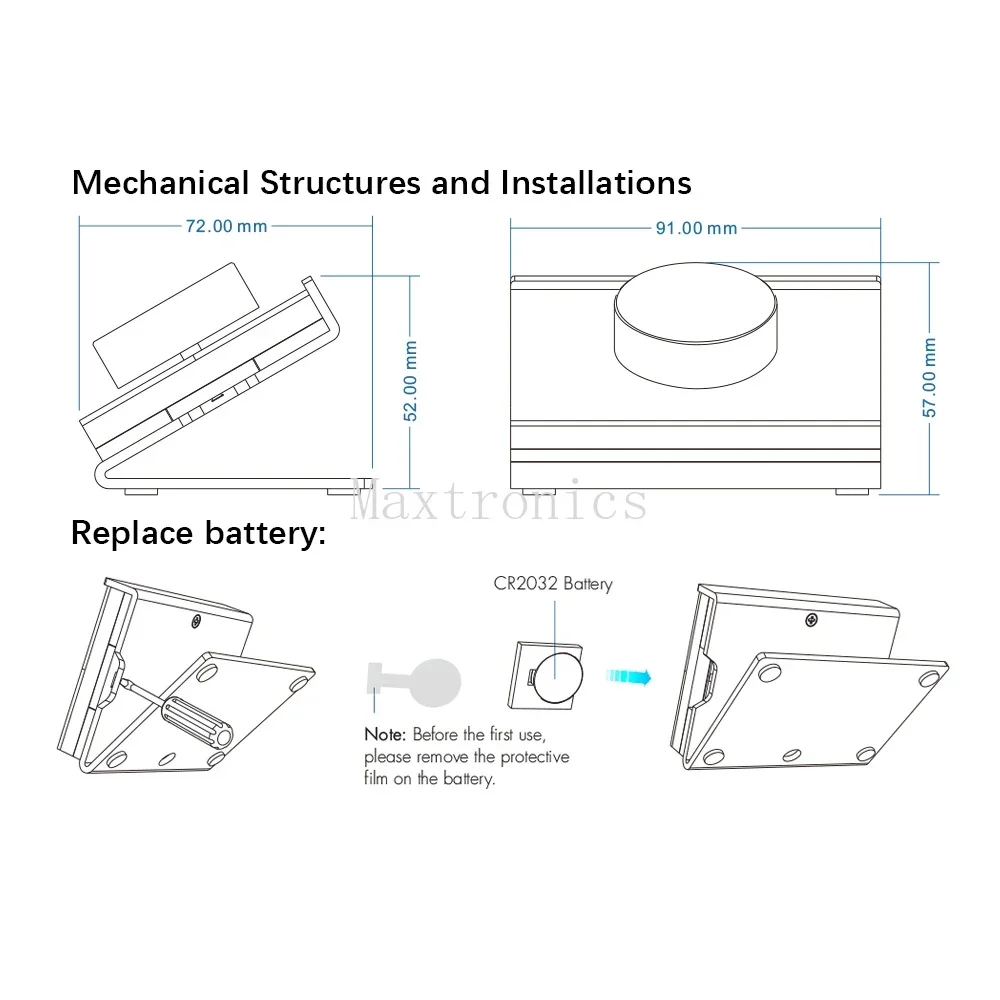 Mechanical Structures and Installations

72.00 mm

52.00 mm

91.00 mm

57.00 mm

Maxtronics

Replace battery:

CR2032 Battery

Note: Before the first use, please remove the protective film on the battery.