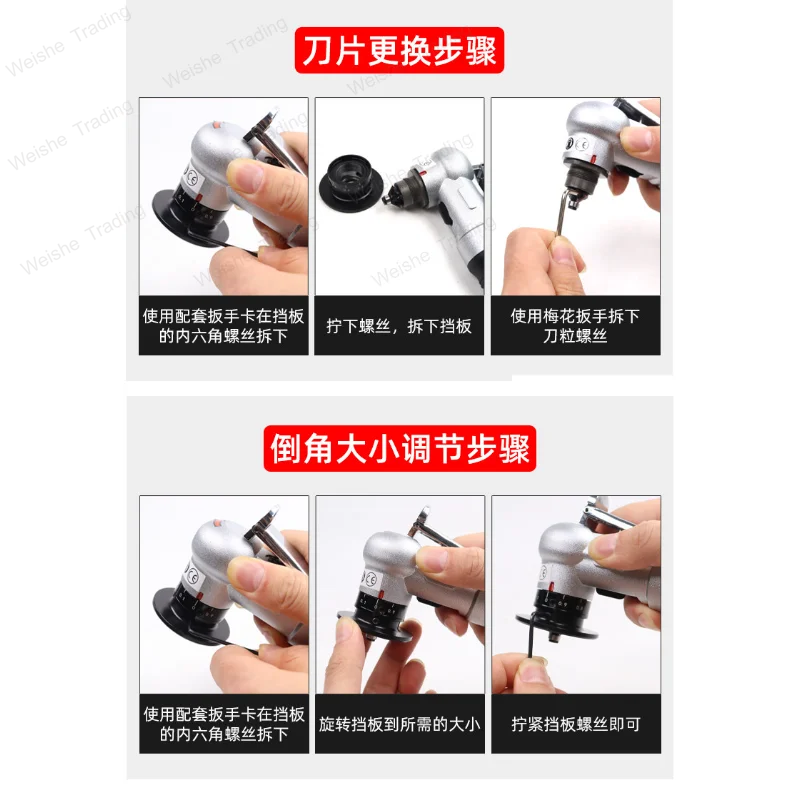 Weishe Trading

刀片更换步骤

使用配套扳手卡在挡板的内六角螺丝拆下

拧下螺丝，拆下挡板

使用梅花扳手拆下刀粒螺丝

倒角大小调节步骤

使用配套扳手卡在挡板的内六角螺丝拆下

旋转挡板到所需的大小

拧紧挡板螺丝即可