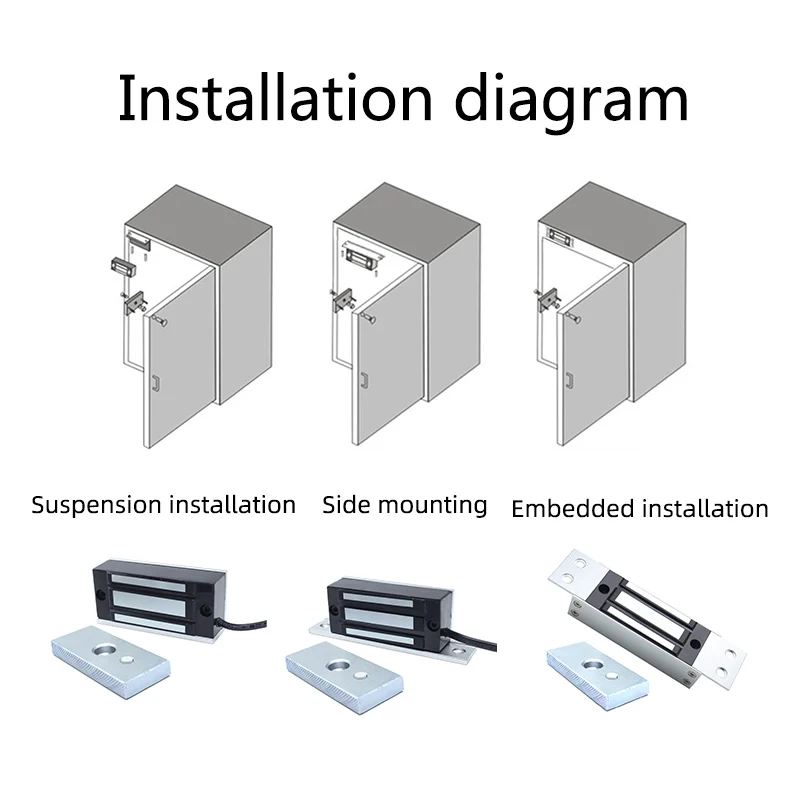 Installation diagram

Suspension installation

Side mounting

Embedded installation