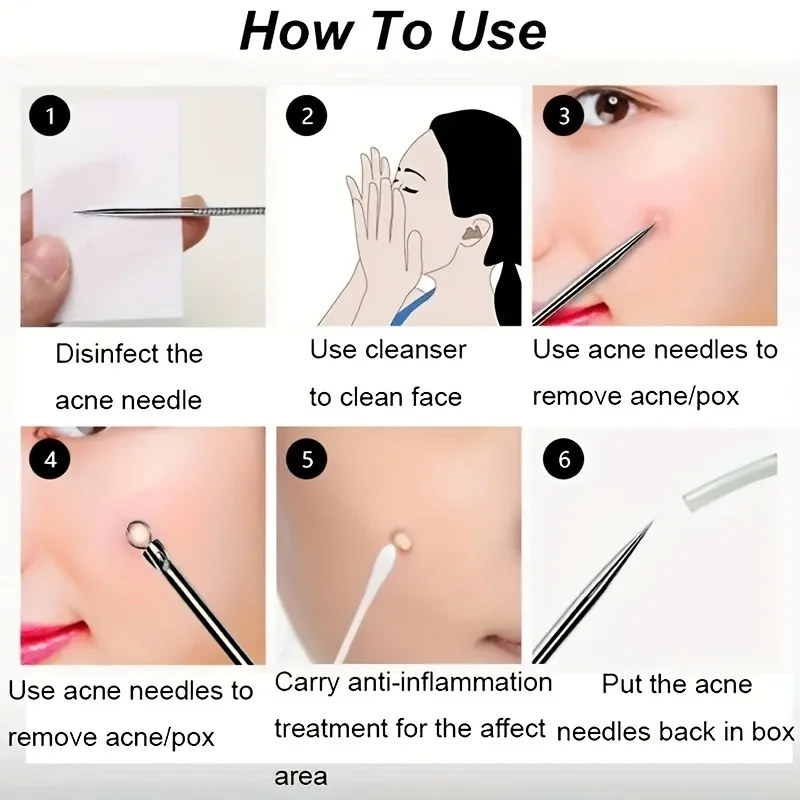 How To Use

1

Disinfect the acne needle

2

Use cleanser to clean face

3

Use acne needles to remove acne/pox

4

Use acne needles to remove acne/pox

5

Carry anti-inflammation treatment for the affect area

6

Put the acne needles back in box