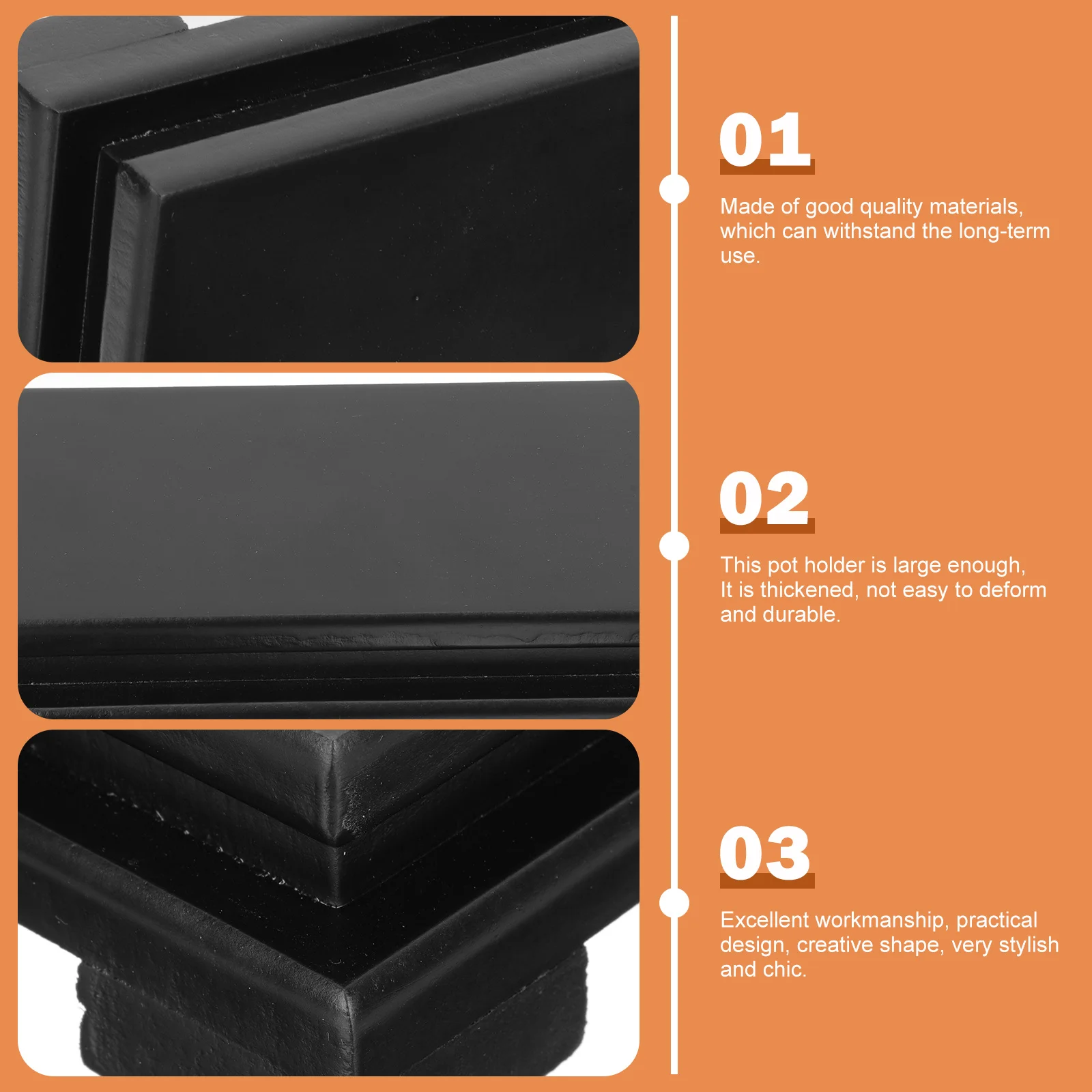 01

Made of good quality materials, which can withstand the long-term use.

02

This pot holder is large enough, It is thickened, not easy to deform and durable.

03

Excellent workmanship, practical design, creative shape, very stylish and chic.