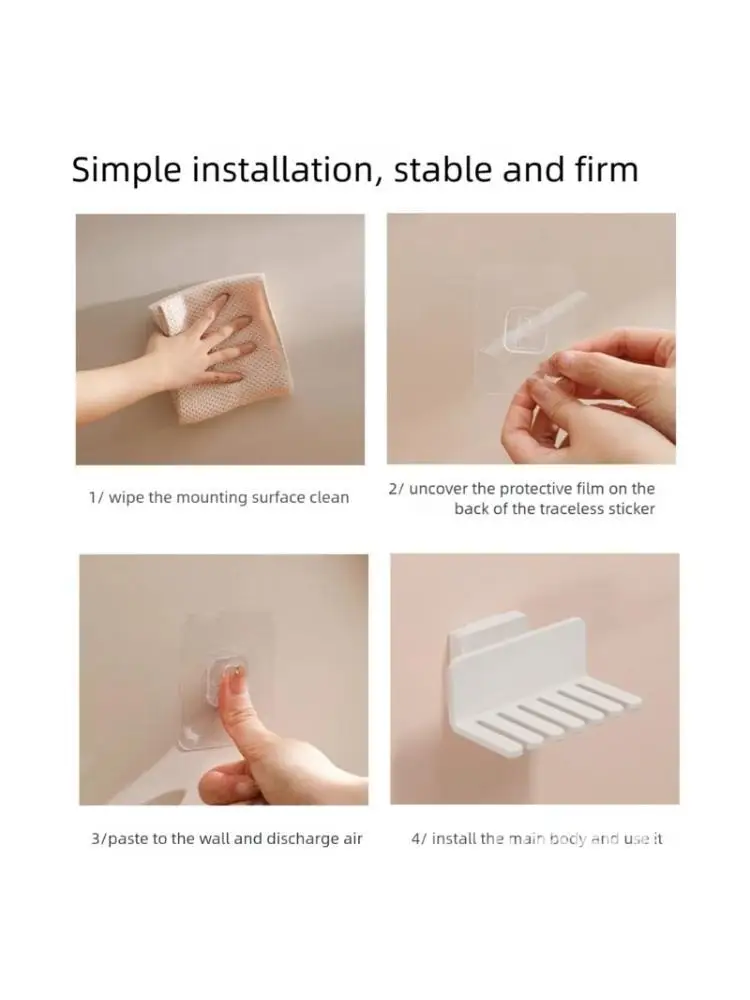 Simple installation, stable and firm

1/ wipe the mounting surface clean

2/ uncover the protective film on the back of the traceless sticker

3/paste to the wall and discharge air

4/ install the main body and use it