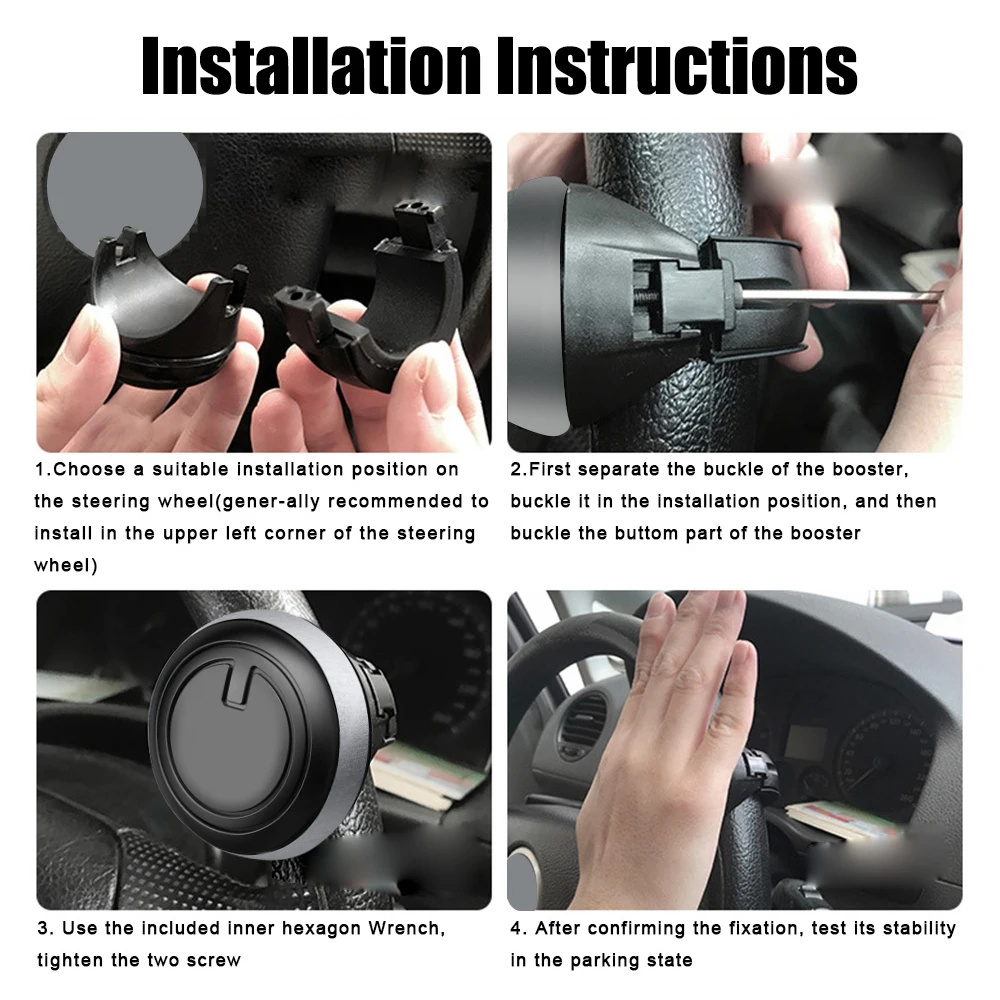 Installation Instructions

1.Choose a suitable installation position on the steering wheel(gener-ally recommended to install in the upper left corner of the steering wheel)

2.First separate the buckle of the booster, buckle it in the installation position, and then buckle the buttom part of the booster

3. Use the included inner hexagon Wrench, tighten the two screw

4. After confirming the fixation, test its stability in the parking state