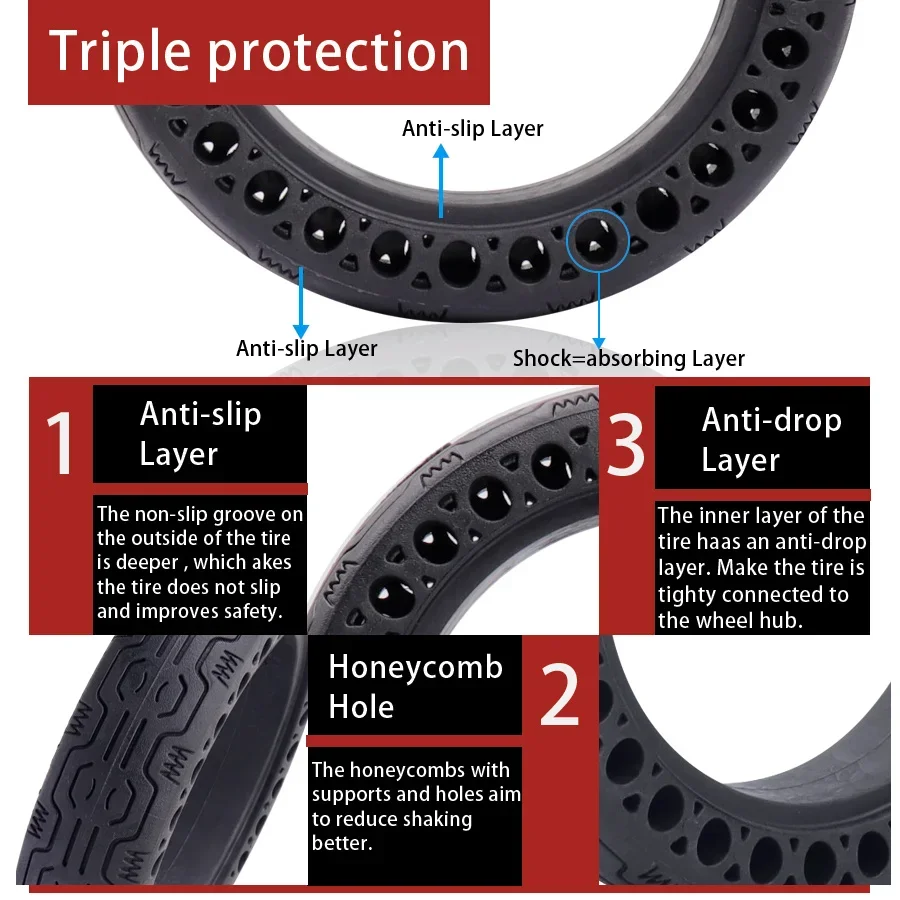 Triple protection

Anti-slip Layer

Anti-slip Layer

Shock=absorbing Layer

1

Anti-slip Layer

The non-slip groove on the outside of the tire is deeper , which akes the tire does not slip and improves safety.

3

Anti-drop Layer

The inner layer of the tire haas an anti-drop layer. Make the tire is tighty connected to the wheel hub.

Honeycomb Hole

2

The honeycombs with supports and holes aim to reduce shaking better.